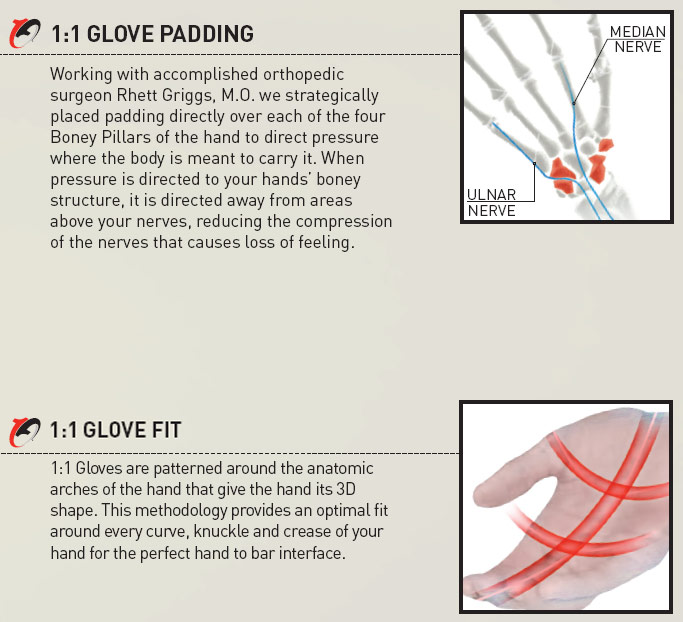 1:1 GLOVE PADDING

Working with accomplished orthopedic surgeon Rhett Griggs, M.O. we strategically placed padding directly over each of the four Boney Pillars of the hand to direct pressure where the body is meant to carry it. When pressure is directed to your hands' boney structure, it is directed away from areas above your nerves, reducing the compression of the nerves that causes loss of feeling.

MEDIAN NERVE

ULNAR NERVE

1:1 GLOVE FIT

1:1 Gloves are patterned around the anatomic arches of the hand that give the hand its 3D shape. This methodology provides an optimal fit around every curve, knuckle and crease of your hand for the perfect hand to bar interface.