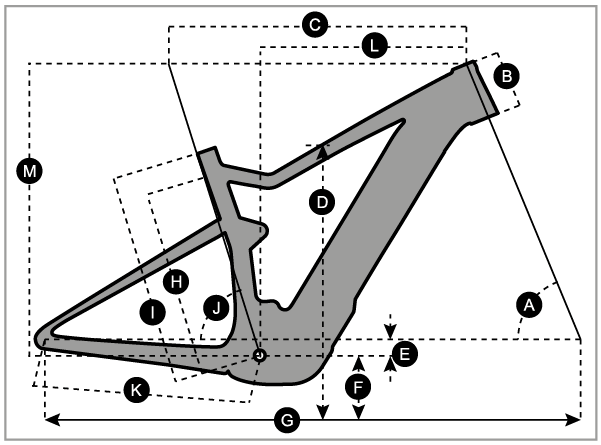 C
L
B
M
D
H
I
J
A
E
F
K
G