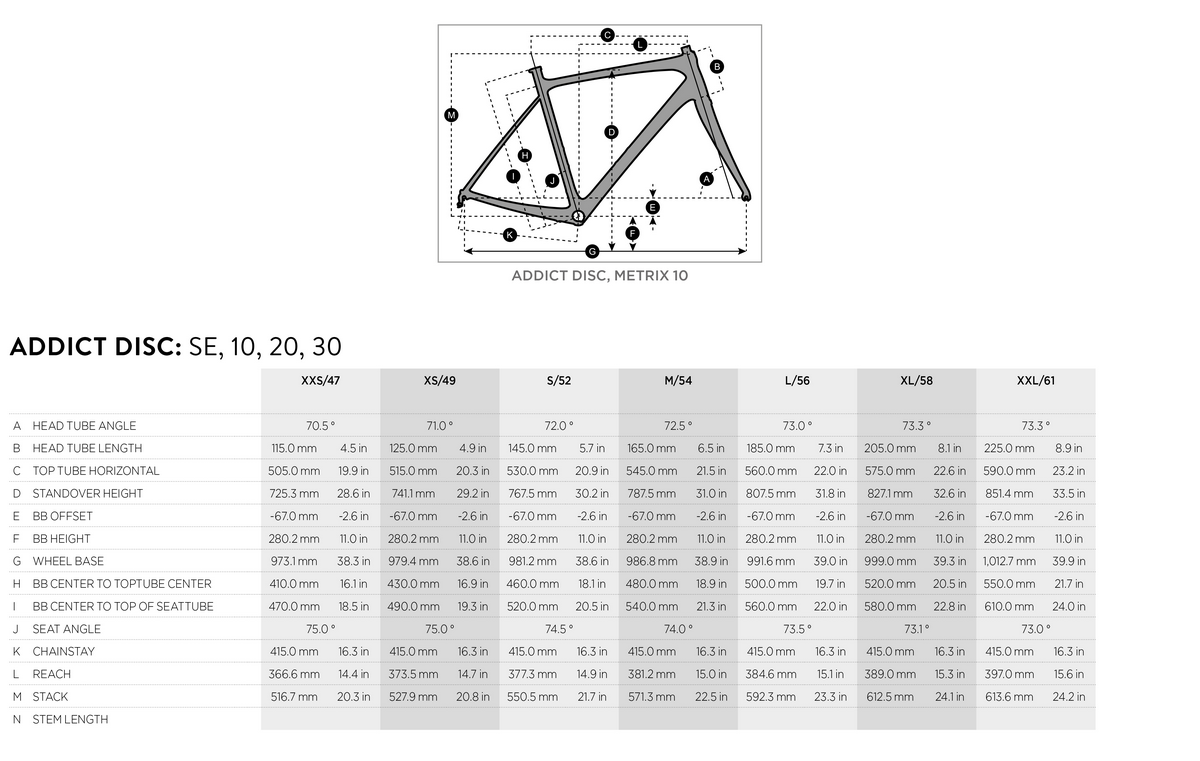 C L B M D H I J A E K F G

ADDICT DISC, METRIX 10

ADDICT DISC: SE, 10, 20, 30

| | | XXS/47 | | XS/49 | | S/52 | | M/54 | | L/56 | | XL/58 | | XXL/61 | |
|---|---|---|---|---|---|---|---|---|---|---|---|---|---|---|---|
| A | HEAD TUBE ANGLE | 70.5 ° | | 71.0 ° | | 72.0 ° | | 72.5 ° | | 73.0 ° | | 73.3 ° | | 73.3 ° | |
| B | HEAD TUBE LENGTH | 115.0 mm | 4.5 in | 125.0 mm | 4.9 in | 145.0 mm | 5.7 in | 165.0 mm | 6.5 in | 185.0 mm | 7.3 in | 205.0 mm | 8.1 in | 225.0 mm | 8.9 in |
| C | TOP TUBE HORIZONTAL | 505.0 mm | 19.9 in | 515.0 mm | 20.3 in | 530.0 mm | 20.9 in | 545.0 mm | 21.5 in | 560.0 mm | 22.0 in | 575.0 mm | 22.6 in | 590.0 mm | 23.2 in |
| D | STANDOVER HEIGHT | 725.3 mm | 28.6 in | 741.1 mm | 29.2 in | 767.5 mm | 30.2 in | 787.5 mm | 31.0 in | 807.5 mm | 31.8 in | 827.1 mm | 32.6 in | 851.4 mm | 33.5 in |
| E | BB OFFSET | -67.0 mm | -2.6 in | -67.0 mm | -2.6 in | -67.0 mm | -2.6 in | -67.0 mm | -2.6 in | -67.0 mm | -2.6 in | -67.0 mm | -2.6 in | -67.0 mm | -2.6 in |
| F | BB HEIGHT | 280.2 mm | 11.0 in | 280.2 mm | 11.0 in | 280.2 mm | 11.0 in | 280.2 mm | 11.0 in | 280.2 mm | 11.0 in | 280.2 mm | 11.0 in | 280.2 mm | 11.0 in |
| G | WHEEL BASE | 973.1 mm | 38.3 in | 979.4 mm | 38.6 in | 981.2 mm | 38.6 in | 986.8 mm | 38.9 in | 991.6 mm | 39.0 in | 999.0 mm | 39.3 in | 1,012.7 mm | 39.9 in |
| H | BB CENTER TO TOPTUBE CENTER | 410.0 mm | 16.1 in | 430.0 mm | 16.9 in | 460.0 mm | 18.1 in | 480.0 mm | 18.9 in | 500.0 mm | 19.7 in | 520.0 mm | 20.5 in | 550.0 mm | 21.7 in |
| I | BB CENTER TO TOP OF SEATTUBE | 470.0 mm | 18.5 in | 490.0 mm | 19.3 in | 520.0 mm | 20.5 in | 540.0 mm | 21.3 in | 560.0 mm | 22.0 in | 580.0 mm | 22.8 in | 610.0 mm | 24.0 in |
| J | SEAT ANGLE | 75.0 ° | | 75.0 ° | | 74.5 ° | | 74.0 ° | | 73.5 ° | | 73.1 ° | | 73.0 ° | |
| K | CHAINSTAY | 415.0 mm | 16.3 in | 415.0 mm | 16.3 in | 415.0 mm | 16.3 in | 415.0 mm | 16.3 in | 415.0 mm | 16.3 in | 415.0 mm | 16.3 in | 415.0 mm | 16.3 in |
| L | REACH | 366.6 mm | 14.4 in | 373.5 mm | 14.7 in | 377.3 mm | 14.9 in | 381.2 mm | 15.0 in | 384.6 mm | 15.1 in | 389.0 mm | 15.3 in | 397.0 mm | 15.6 in |
| M | STACK | 516.7 mm | 20.3 in | 527.9 mm | 20.8 in | 550.5 mm | 21.7 in | 571.3 mm | 22.5 in | 592.3 mm | 23.3 in | 612.5 mm | 24.1 in | 613.6 mm | 24.2 in |
| N | STEM LENGTH | | | | | | | | | | | | | | |