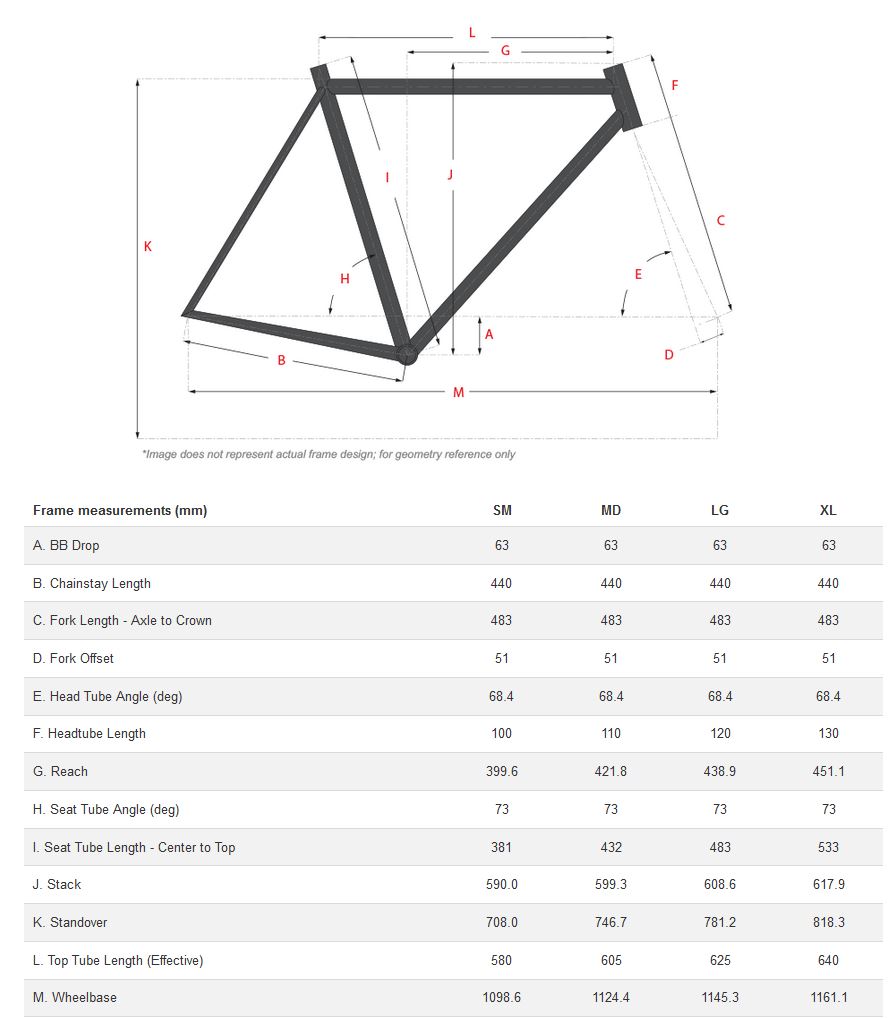 L
G
F
I
J
K
C
H
E
A
D
B
M

*Image does not represent actual frame design; for geometry reference only

| Frame measurements (mm) | SM | MD | LG | XL |
|---|---|---|---|---|
| A. BB Drop | 63 | 63 | 63 | 63 |
| B. Chainstay Length | 440 | 440 | 440 | 440 |
| C. Fork Length - Axle to Crown | 483 | 483 | 483 | 483 |
| D. Fork Offset | 51 | 51 | 51 | 51 |
| E. Head Tube Angle (deg) | 68.4 | 68.4 | 68.4 | 68.4 |
| F. Headtube Length | 100 | 110 | 120 | 130 |
| G. Reach | 399.6 | 421.8 | 438.9 | 451.1 |
| H. Seat Tube Angle (deg) | 73 | 73 | 73 | 73 |
| I. Seat Tube Length - Center to Top | 381 | 432 | 483 | 533 |
| J. Stack | 590.0 | 599.3 | 608.6 | 617.9 |
| K. Standover | 708.0 | 746.7 | 781.2 | 818.3 |
| L. Top Tube Length (Effective) | 580 | 605 | 625 | 640 |
| M. Wheelbase | 1098.6 | 1124.4 | 1145.3 | 1161.1 |