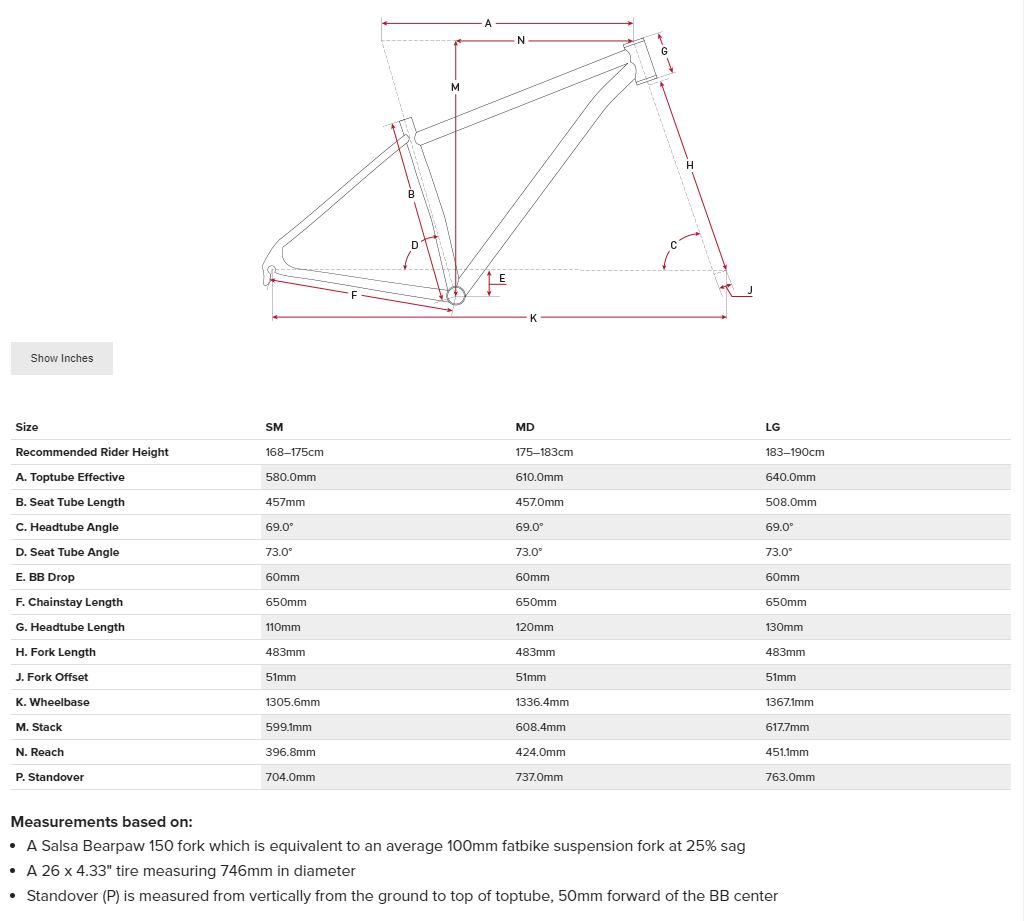 A
N
G
M
H
B
D
C
E
J
F
K

Show Inches

| Size | SM | MD | LG |
|---|---|---|---|
| Recommended Rider Height | 168–175cm | 175–183cm | 183–190cm |
| A. Toptube Effective | 580.0mm | 610.0mm | 640.0mm |
| B. Seat Tube Length | 457mm | 457.0mm | 508.0mm |
| C. Headtube Angle | 69.0° | 69.0° | 69.0° |
| D. Seat Tube Angle | 73.0° | 73.0° | 73.0° |
| E. BB Drop | 60mm | 60mm | 60mm |
| F. Chainstay Length | 650mm | 650mm | 650mm |
| G. Headtube Length | 110mm | 120mm | 130mm |
| H. Fork Length | 483mm | 483mm | 483mm |
| J. Fork Offset | 51mm | 51mm | 51mm |
| K. Wheelbase | 1305.6mm | 1336.4mm | 1367.1mm |
| M. Stack | 599.1mm | 608.4mm | 617.7mm |
| N. Reach | 396.8mm | 424.0mm | 451.1mm |
| P. Standover | 704.0mm | 737.0mm | 763.0mm |

Measurements based on:
• A Salsa Bearpaw 150 fork which is equivalent to an average 100mm fatbike suspension fork at 25% sag
• A 26 x 4.33" tire measuring 746mm in diameter
• Standover (P) is measured from vertically from the ground to top of toptube, 50mm forward of the BB center