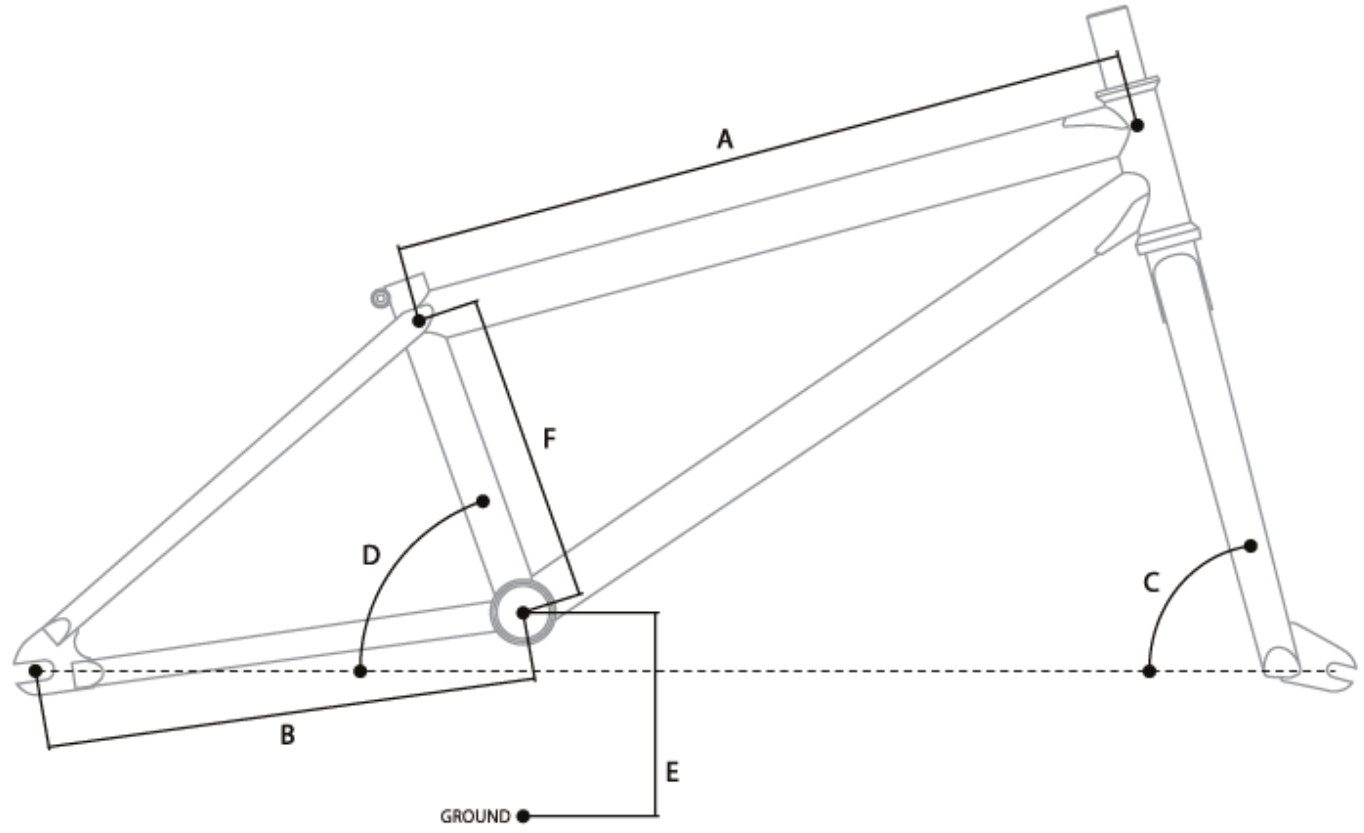 A
F
D
C
B
E
GROUND