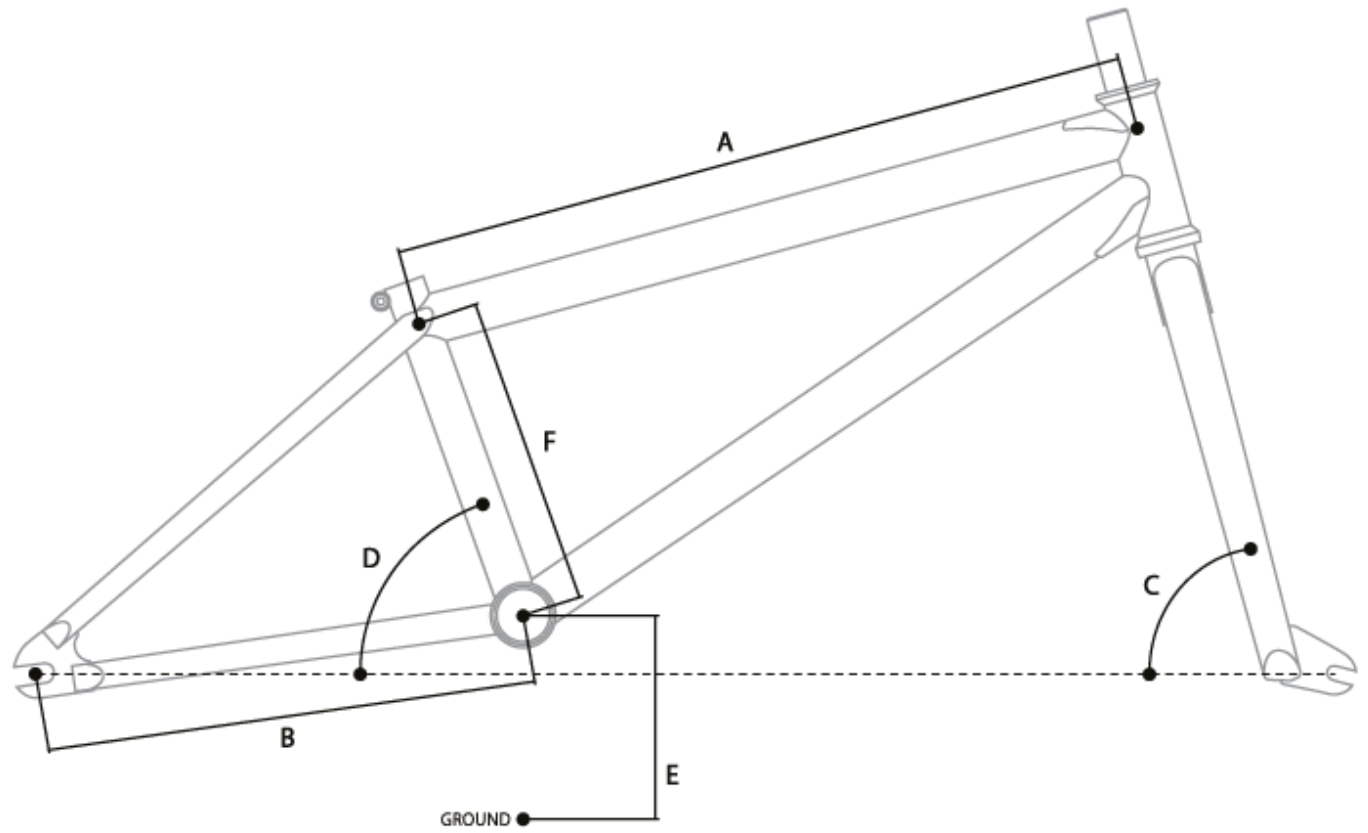 A
F
D
C
B
E
GROUND