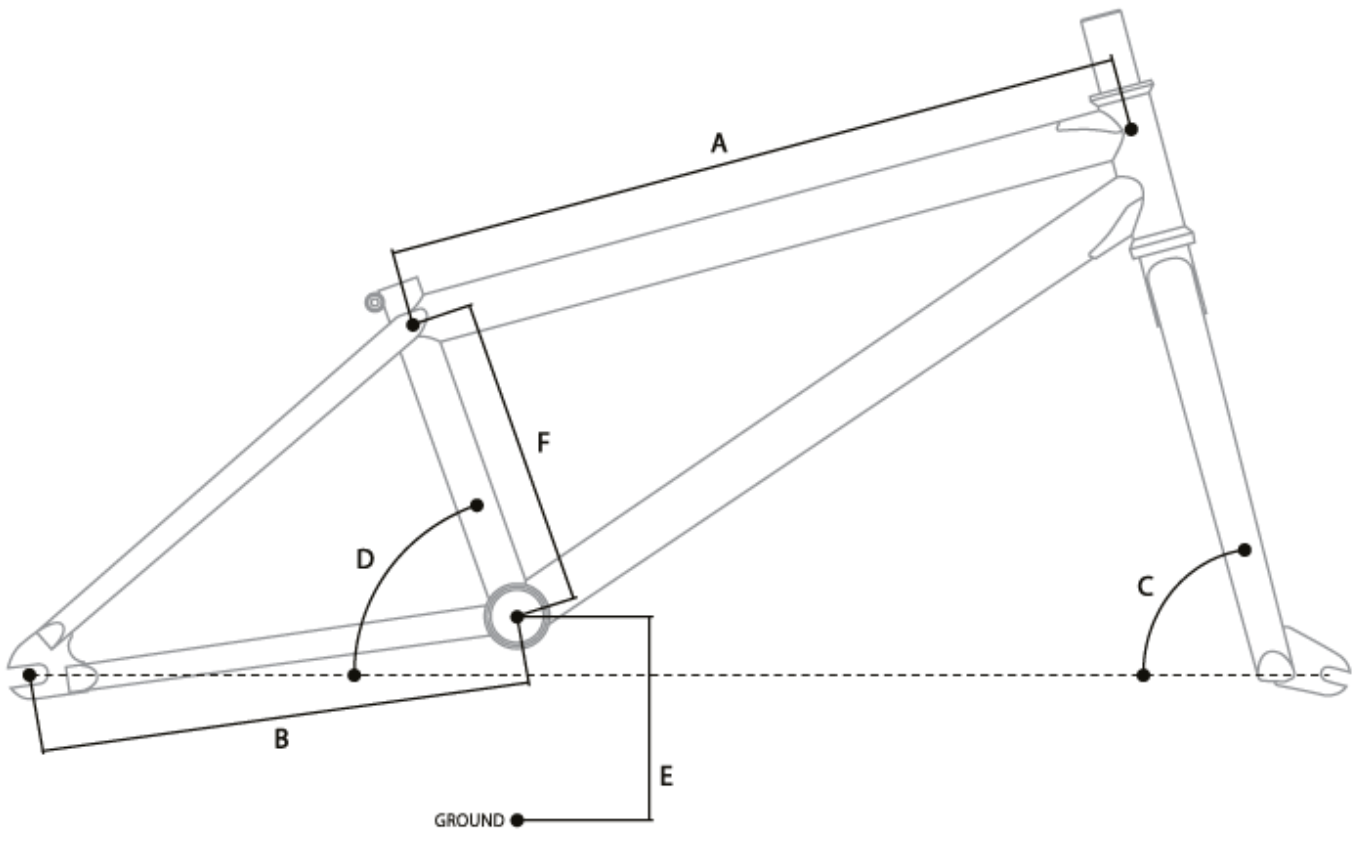 A

F

D

C

B

E

GROUND