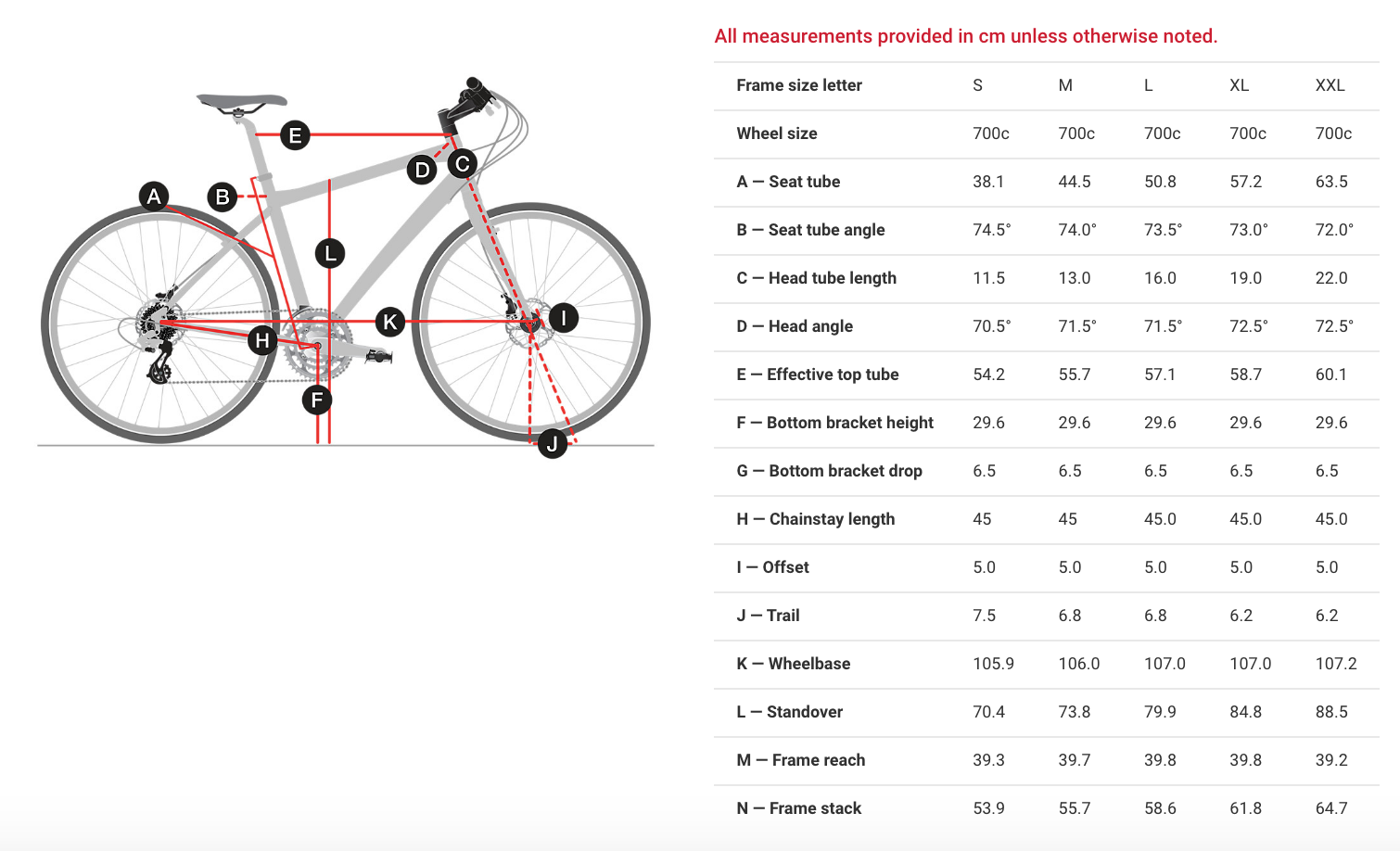 E
D
C
A
B
L
K
I
H
F
J

All measurements provided in cm unless otherwise noted.

| Frame size letter | S | M | L | XL | XXL |
|---|---|---|---|---|---|
| Wheel size | 700c | 700c | 700c | 700c | 700c |
| A — Seat tube | 38.1 | 44.5 | 50.8 | 57.2 | 63.5 |
| B — Seat tube angle | 74.5° | 74.0° | 73.5° | 73.0° | 72.0° |
| C — Head tube length | 11.5 | 13.0 | 16.0 | 19.0 | 22.0 |
| D — Head angle | 70.5° | 71.5° | 71.5° | 72.5° | 72.5° |
| E — Effective top tube | 54.2 | 55.7 | 57.1 | 58.7 | 60.1 |
| F — Bottom bracket height | 29.6 | 29.6 | 29.6 | 29.6 | 29.6 |
| G — Bottom bracket drop | 6.5 | 6.5 | 6.5 | 6.5 | 6.5 |
| H — Chainstay length | 45 | 45 | 45.0 | 45.0 | 45.0 |
| I — Offset | 5.0 | 5.0 | 5.0 | 5.0 | 5.0 |
| J — Trail | 7.5 | 6.8 | 6.8 | 6.2 | 6.2 |
| K — Wheelbase | 105.9 | 106.0 | 107.0 | 107.0 | 107.2 |
| L — Standover | 70.4 | 73.8 | 79.9 | 84.8 | 88.5 |
| M — Frame reach | 39.3 | 39.7 | 39.8 | 39.8 | 39.2 |
| N — Frame stack | 53.9 | 55.7 | 58.6 | 61.8 | 64.7 |