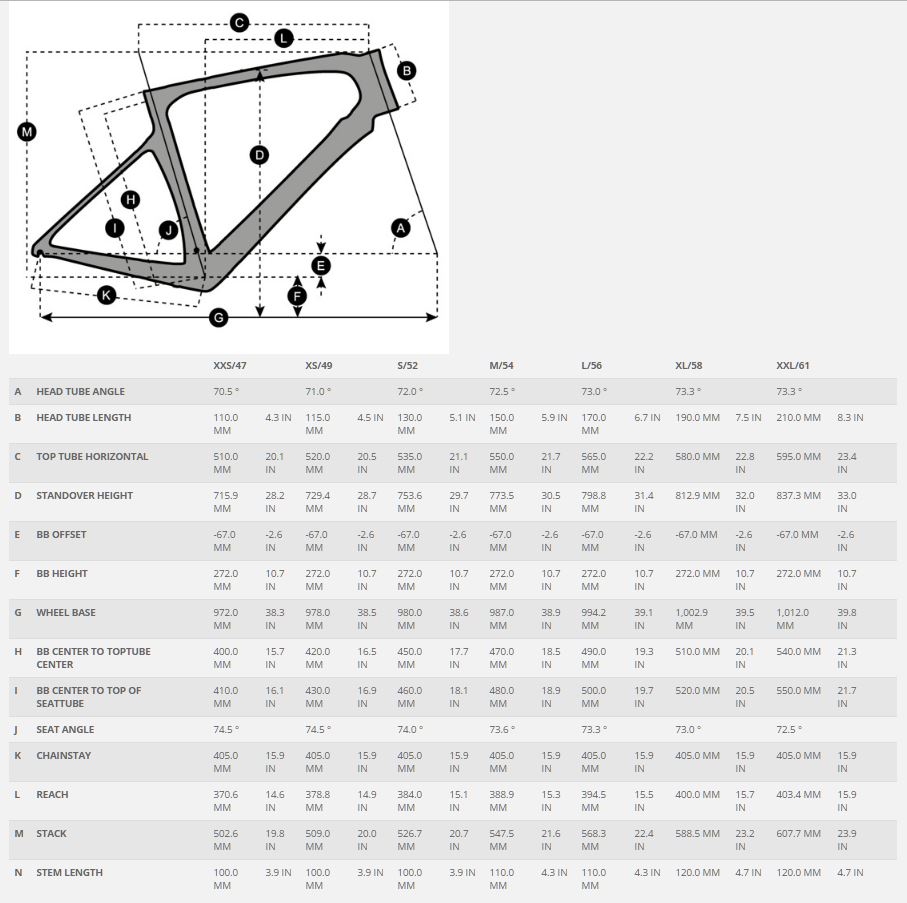 C
L
B
M
D
H
I
J
A
E
F
K
G

| | | XXS/47 | | XS/49 | | S/52 | | M/54 | | L/56 | | XL/58 | | XXL/61 | |
|---|---|---|---|---|---|---|---|---|---|---|---|---|---|---|---|
| A | HEAD TUBE ANGLE | 70.5 ° | | 71.0 ° | | 72.0 ° | | 72.5 ° | | 73.0 ° | | 73.3 ° | | 73.3 ° | |
| B | HEAD TUBE LENGTH | 110.0 MM | 4.3 IN | 115.0 MM | 4.5 IN | 130.0 MM | 5.1 IN | 150.0 MM | 5.9 IN | 170.0 MM | 6.7 IN | 190.0 MM | 7.5 IN | 210.0 MM | 8.3 IN |
| C | TOP TUBE HORIZONTAL | 510.0 MM | 20.1 IN | 520.0 MM | 20.5 IN | 535.0 MM | 21.1 IN | 550.0 MM | 21.7 IN | 565.0 MM | 22.2 IN | 580.0 MM | 22.8 IN | 595.0 MM | 23.4 IN |
| D | STANDOVER HEIGHT | 715.9 MM | 28.2 IN | 729.4 MM | 28.7 IN | 753.6 MM | 29.7 IN | 773.5 MM | 30.5 IN | 798.8 MM | 31.4 IN | 812.9 MM | 32.0 IN | 837.3 MM | 33.0 IN |
| E | BB OFFSET | -67.0 MM | -2.6 IN | -67.0 MM | -2.6 IN | -67.0 MM | -2.6 IN | -67.0 MM | -2.6 IN | -67.0 MM | -2.6 IN | -67.0 MM | -2.6 IN | -67.0 MM | -2.6 IN |
| F | BB HEIGHT | 272.0 MM | 10.7 IN | 272.0 MM | 10.7 IN | 272.0 MM | 10.7 IN | 272.0 MM | 10.7 IN | 272.0 MM | 10.7 IN | 272.0 MM | 10.7 IN | 272.0 MM | 10.7 IN |
| G | WHEEL BASE | 972.0 MM | 38.3 IN | 978.0 MM | 38.5 IN | 980.0 MM | 38.6 IN | 987.0 MM | 38.9 IN | 994.2 MM | 39.1 IN | 1,002.9 MM | 39.5 IN | 1,012.0 MM | 39.8 IN |
| H | BB CENTER TO TOPTUBE CENTER | 400.0 MM | 15.7 IN | 420.0 MM | 16.5 IN | 450.0 MM | 17.7 IN | 470.0 MM | 18.5 IN | 490.0 MM | 19.3 IN | 510.0 MM | 20.1 IN | 540.0 MM | 21.3 IN |
| I | BB CENTER TO TOP OF SEATTUBE | 410.0 MM | 16.1 IN | 430.0 MM | 16.9 IN | 460.0 MM | 18.1 IN | 480.0 MM | 18.9 IN | 500.0 MM | 19.7 IN | 520.0 MM | 20.5 IN | 550.0 MM | 21.7 IN |
| J | SEAT ANGLE | 74.5 ° | | 74.5 ° | | 74.0 ° | | 73.6 ° | | 73.3 ° | | 73.0 ° | | 72.5 ° | |
| K | CHAINSTAY | 405.0 MM | 15.9 IN | 405.0 MM | 15.9 IN | 405.0 MM | 15.9 IN | 405.0 MM | 15.9 IN | 405.0 MM | 15.9 IN | 405.0 MM | 15.9 IN | 405.0 MM | 15.9 IN |
| L | REACH | 370.6 MM | 14.6 IN | 378.8 MM | 14.9 IN | 384.0 MM | 15.1 IN | 388.9 MM | 15.3 IN | 394.5 MM | 15.5 IN | 400.0 MM | 15.7 IN | 403.4 MM | 15.9 IN |
| M | STACK | 502.6 MM | 19.8 IN | 509.0 MM | 20.0 IN | 526.7 MM | 20.7 IN | 547.5 MM | 21.6 IN | 568.3 MM | 22.4 IN | 588.5 MM | 23.2 IN | 607.7 MM | 23.9 IN |
| N | STEM LENGTH | 100.0 MM | 3.9 IN | 100.0 MM | 3.9 IN | 100.0 MM | 3.9 IN | 110.0 MM | 4.3 IN | 110.0 MM | 4.3 IN | 120.0 MM | 4.7 IN | 120.0 MM | 4.7 IN |