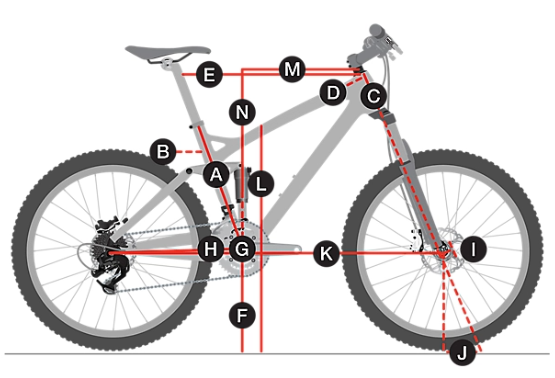 E
M
D
C
N
B
A
L
H
G
K
I
F
J