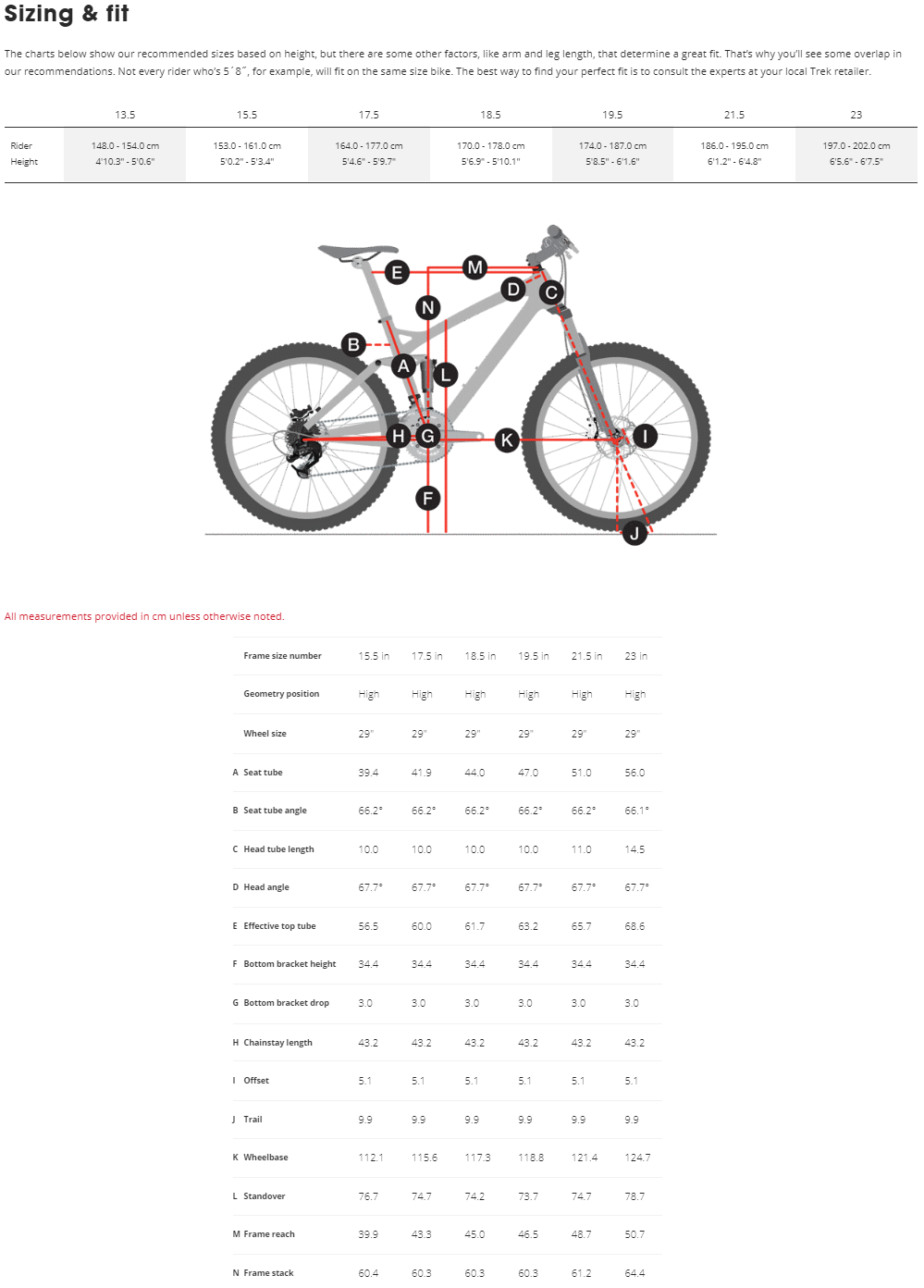 Sizing & fit

The charts below show our recommended sizes based on height, but there are some other factors, like arm and leg length, that determine a great fit. That's why you'll see some overlap in our recommendations. Not every rider who's 5´8˝, for example, will fit on the same size bike. The best way to find your perfect fit is to consult the experts at your local Trek retailer.

| | 13.5 | 15.5 | 17.5 | 18.5 | 19.5 | 21.5 | 23 |
|---|---|---|---|---|---|---|---|
| Rider Height | 148.0 - 154.0 cm 4'10.3" - 5'0.6" | 153.0 - 161.0 cm 5'0.2" - 5'3.4" | 164.0 - 177.0 cm 5'4.6" - 5'9.7" | 170.0 - 178.0 cm 5'6.9" - 5'10.1" | 174.0 - 187.0 cm 5'8.5" - 6'1.6" | 186.0 - 195.0 cm 6'1.2" - 6'4.8" | 197.0 - 202.0 cm 6'5.6" - 6'7.5" |

E M D C N B A L H G K I F J

All measurements provided in cm unless otherwise noted.

| | Frame size number | 15.5 in | 17.5 in | 18.5 in | 19.5 in | 21.5 in | 23 in |
|---|---|---|---|---|---|---|---|
| | Geometry position | High | High | High | High | High | High |
| | Wheel size | 29" | 29" | 29" | 29" | 29" | 29" |
| A | Seat tube | 39.4 | 41.9 | 44.0 | 47.0 | 51.0 | 56.0 |
| B | Seat tube angle | 66.2° | 66.2° | 66.2° | 66.2° | 66.2° | 66.1° |
| C | Head tube length | 10.0 | 10.0 | 10.0 | 10.0 | 11.0 | 14.5 |
| D | Head angle | 67.7° | 67.7° | 67.7° | 67.7° | 67.7° | 67.7° |
| E | Effective top tube | 56.5 | 60.0 | 61.7 | 63.2 | 65.7 | 68.6 |
| F | Bottom bracket height | 34.4 | 34.4 | 34.4 | 34.4 | 34.4 | 34.4 |
| G | Bottom bracket drop | 3.0 | 3.0 | 3.0 | 3.0 | 3.0 | 3.0 |
| H | Chainstay length | 43.2 | 43.2 | 43.2 | 43.2 | 43.2 | 43.2 |
| I | Offset | 5.1 | 5.1 | 5.1 | 5.1 | 5.1 | 5.1 |
| J | Trail | 9.9 | 9.9 | 9.9 | 9.9 | 9.9 | 9.9 |
| K | Wheelbase | 112.1 | 115.6 | 117.3 | 118.8 | 121.4 | 124.7 |
| L | Standover | 76.7 | 74.7 | 74.2 | 73.7 | 74.7 | 78.7 |
| M | Frame reach | 39.9 | 43.3 | 45.0 | 46.5 | 48.7 | 50.7 |
| N | Frame stack | 60.4 | 60.3 | 60.3 | 60.3 | 61.2 | 64.4 |