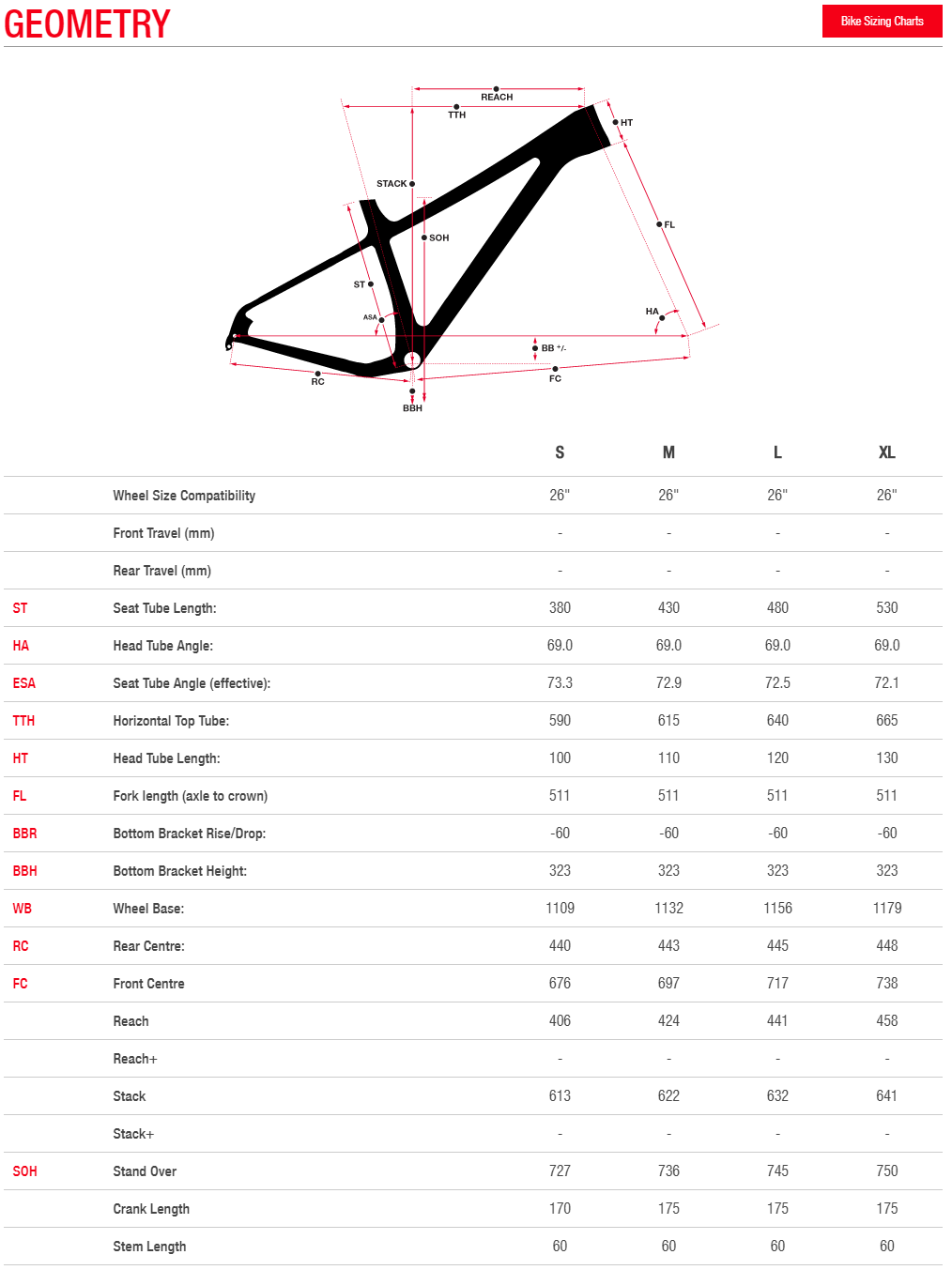 GEOMETRY

Bike Sizing Charts

REACH
TTH
HT
STACK
SOH
FL
ST
ASA
HA
BB +/-
RC
FC
BBH

| | | S | M | L | XL |
|---|---|---|---|---|---|
| | Wheel Size Compatibility | 26" | 26" | 26" | 26" |
| | Front Travel (mm) | - | - | - | - |
| | Rear Travel (mm) | - | - | - | - |
| ST | Seat Tube Length: | 380 | 430 | 480 | 530 |
| HA | Head Tube Angle: | 69.0 | 69.0 | 69.0 | 69.0 |
| ESA | Seat Tube Angle (effective): | 73.3 | 72.9 | 72.5 | 72.1 |
| TTH | Horizontal Top Tube: | 590 | 615 | 640 | 665 |
| HT | Head Tube Length: | 100 | 110 | 120 | 130 |
| FL | Fork length (axle to crown) | 511 | 511 | 511 | 511 |
| BBR | Bottom Bracket Rise/Drop: | -60 | -60 | -60 | -60 |
| BBH | Bottom Bracket Height: | 323 | 323 | 323 | 323 |
| WB | Wheel Base: | 1109 | 1132 | 1156 | 1179 |
| RC | Rear Centre: | 440 | 443 | 445 | 448 |
| FC | Front Centre | 676 | 697 | 717 | 738 |
| | Reach | 406 | 424 | 441 | 458 |
| | Reach+ | - | - | - | - |
| | Stack | 613 | 622 | 632 | 641 |
| | Stack+ | - | - | - | - |
| SOH | Stand Over | 727 | 736 | 745 | 750 |
| | Crank Length | 170 | 175 | 175 | 175 |
| | Stem Length | 60 | 60 | 60 | 60 |