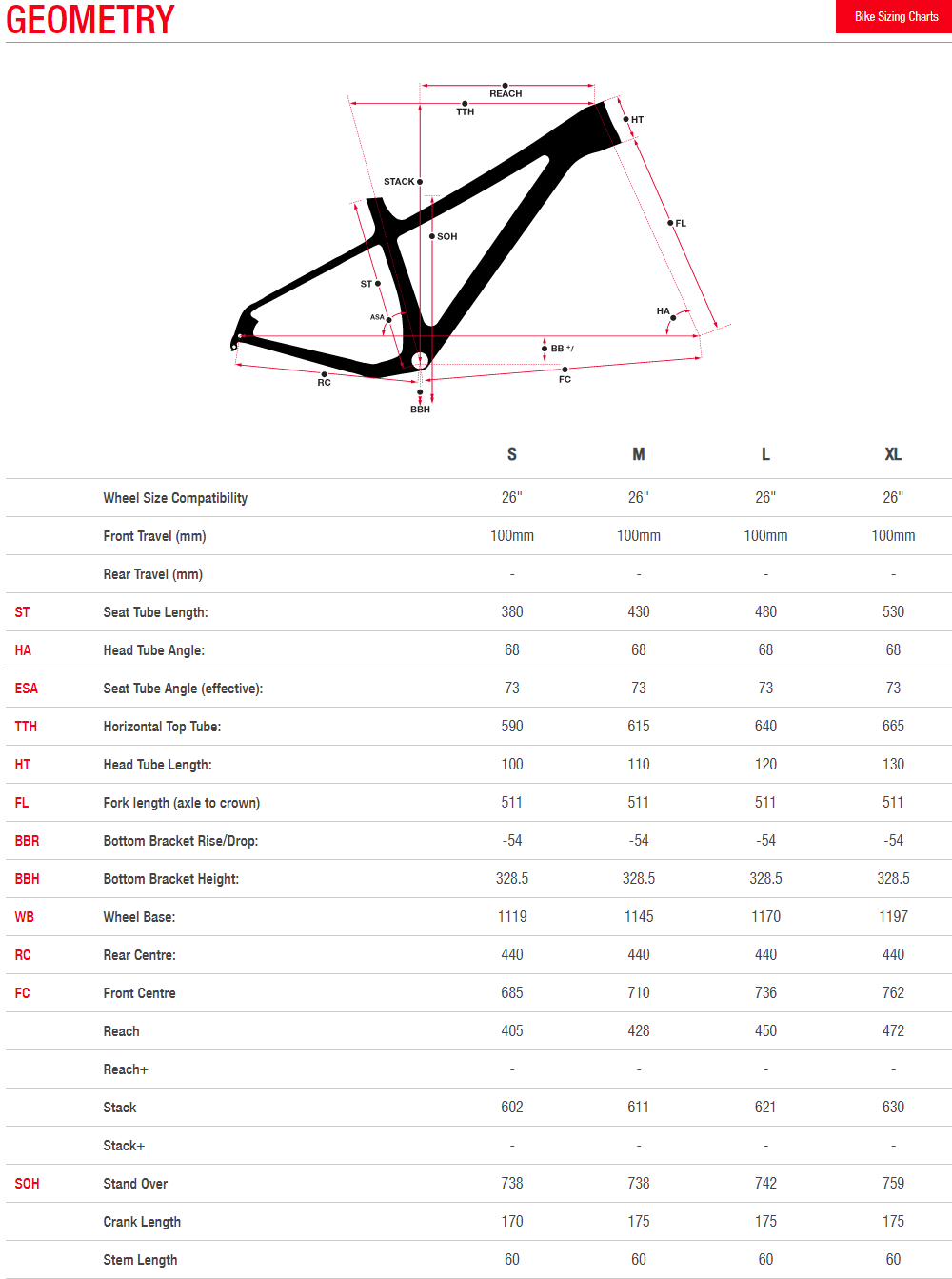 GEOMETRY

Bike Sizing Charts

REACH
TTH
HT
STACK
SOH
FL
ST
ASA
HA
BB +/-
RC
FC
BBH

| | | S | M | L | XL |
|---|---|---|---|---|---|
| | Wheel Size Compatibility | 26" | 26" | 26" | 26" |
| | Front Travel (mm) | 100mm | 100mm | 100mm | 100mm |
| | Rear Travel (mm) | - | - | - | - |
| ST | Seat Tube Length: | 380 | 430 | 480 | 530 |
| HA | Head Tube Angle: | 68 | 68 | 68 | 68 |
| ESA | Seat Tube Angle (effective): | 73 | 73 | 73 | 73 |
| TTH | Horizontal Top Tube: | 590 | 615 | 640 | 665 |
| HT | Head Tube Length: | 100 | 110 | 120 | 130 |
| FL | Fork length (axle to crown) | 511 | 511 | 511 | 511 |
| BBR | Bottom Bracket Rise/Drop: | -54 | -54 | -54 | -54 |
| BBH | Bottom Bracket Height: | 328.5 | 328.5 | 328.5 | 328.5 |
| WB | Wheel Base: | 1119 | 1145 | 1170 | 1197 |
| RC | Rear Centre: | 440 | 440 | 440 | 440 |
| FC | Front Centre | 685 | 710 | 736 | 762 |
| | Reach | 405 | 428 | 450 | 472 |
| | Reach+ | - | - | - | - |
| | Stack | 602 | 611 | 621 | 630 |
| | Stack+ | - | - | - | - |
| SOH | Stand Over | 738 | 738 | 742 | 759 |
| | Crank Length | 170 | 175 | 175 | 175 |
| | Stem Length | 60 | 60 | 60 | 60 |