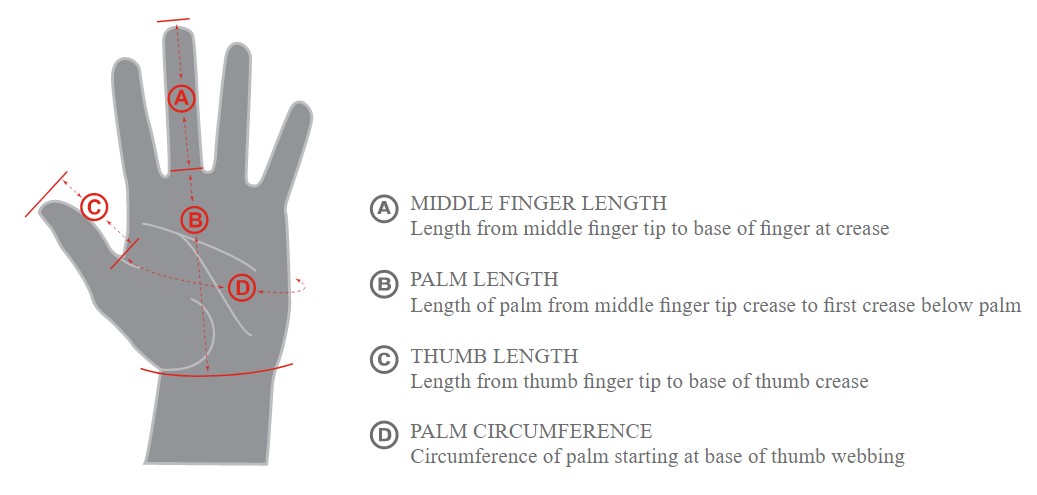 A
C
B
D

A MIDDLE FINGER LENGTH
Length from middle finger tip to base of finger at crease

B PALM LENGTH
Length of palm from middle finger tip crease to first crease below palm

C THUMB LENGTH
Length from thumb finger tip to base of thumb crease

D PALM CIRCUMFERENCE
Circumference of palm starting at base of thumb webbing