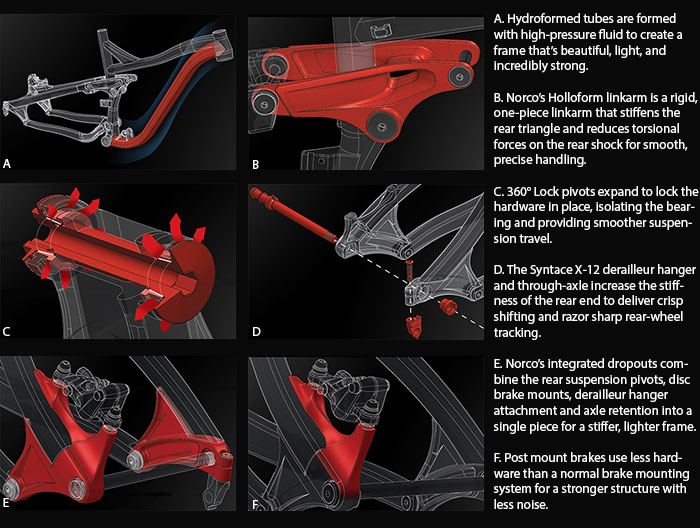 A

B

C

D

E

F

A. Hydroformed tubes are formed with high-pressure fluid to create a frame that's beautiful, light, and incredibly strong.

B. Norco's Holloform linkarm is a rigid, one-piece linkarm that stiffens the rear triangle and reduces torsional forces on the rear shock for smooth, precise handling.

C. 360° Lock pivots expand to lock the hardware in place, isolating the bearing and providing smoother suspension travel.

D. The Syntace X-12 derailleur hanger and through-axle increase the stiffness of the rear end to deliver crisp shifting and razor sharp rear-wheel tracking.

E. Norco's integrated dropouts combine the rear suspension pivots, disc brake mounts, derailleur hanger attachment and axle retention into a single piece for a stiffer, lighter frame.

F. Post mount brakes use less hardware than a normal brake mounting system for a stronger structure with less noise.