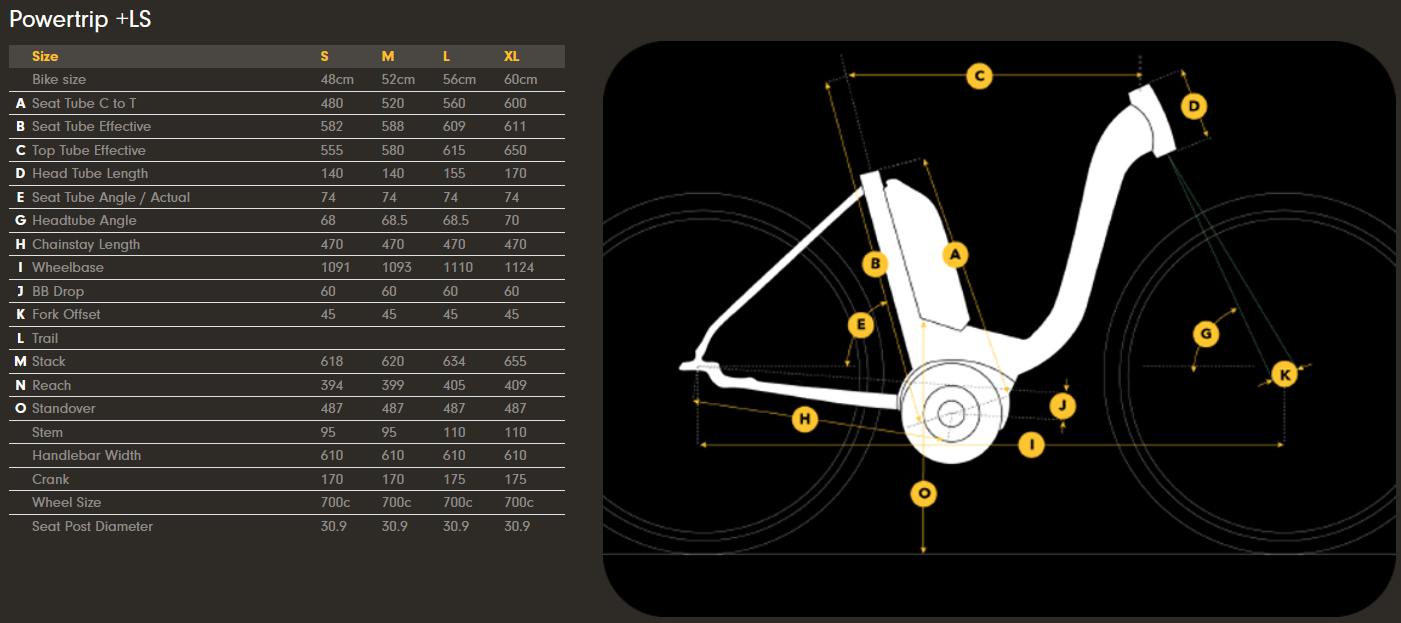 Powertrip +LS

| | Size | S | M | L | XL |
|---|---|---|---|---|---|
| | Bike size | 48cm | 52cm | 56cm | 60cm |
| A | Seat Tube C to T | 480 | 520 | 560 | 600 |
| B | Seat Tube Effective | 582 | 588 | 609 | 611 |
| C | Top Tube Effective | 555 | 580 | 615 | 650 |
| D | Head Tube Length | 140 | 140 | 155 | 170 |
| E | Seat Tube Angle / Actual | 74 | 74 | 74 | 74 |
| G | Headtube Angle | 68 | 68.5 | 68.5 | 70 |
| H | Chainstay Length | 470 | 470 | 470 | 470 |
| I | Wheelbase | 1091 | 1093 | 1110 | 1124 |
| J | BB Drop | 60 | 60 | 60 | 60 |
| K | Fork Offset | 45 | 45 | 45 | 45 |
| L | Trail | | | | |
| M | Stack | 618 | 620 | 634 | 655 |
| N | Reach | 394 | 399 | 405 | 409 |
| O | Standover | 487 | 487 | 487 | 487 |
| | Stem | 95 | 95 | 110 | 110 |
| | Handlebar Width | 610 | 610 | 610 | 610 |
| | Crank | 170 | 170 | 175 | 175 |
| | Wheel Size | 700c | 700c | 700c | 700c |
| | Seat Post Diameter | 30.9 | 30.9 | 30.9 | 30.9 |

C
D
B
A
E
G
K
J
H
I
O