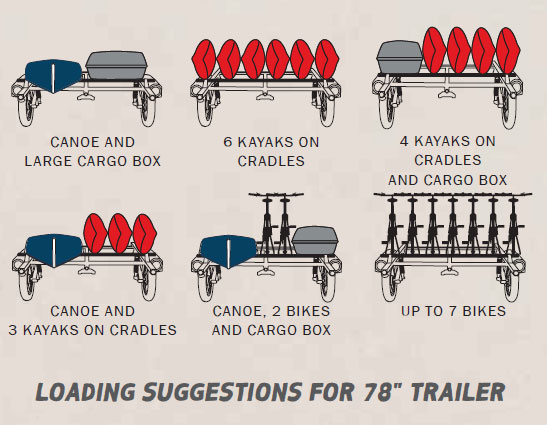 CANOE AND
LARGE CARGO BOX

6 KAYAKS ON
CRADLES

4 KAYAKS ON
CRADLES
AND CARGO BOX

CANOE AND
3 KAYAKS ON CRADLES

CANOE, 2 BIKES
AND CARGO BOX

UP TO 7 BIKES

LOADING SUGGESTIONS FOR 78" TRAILER