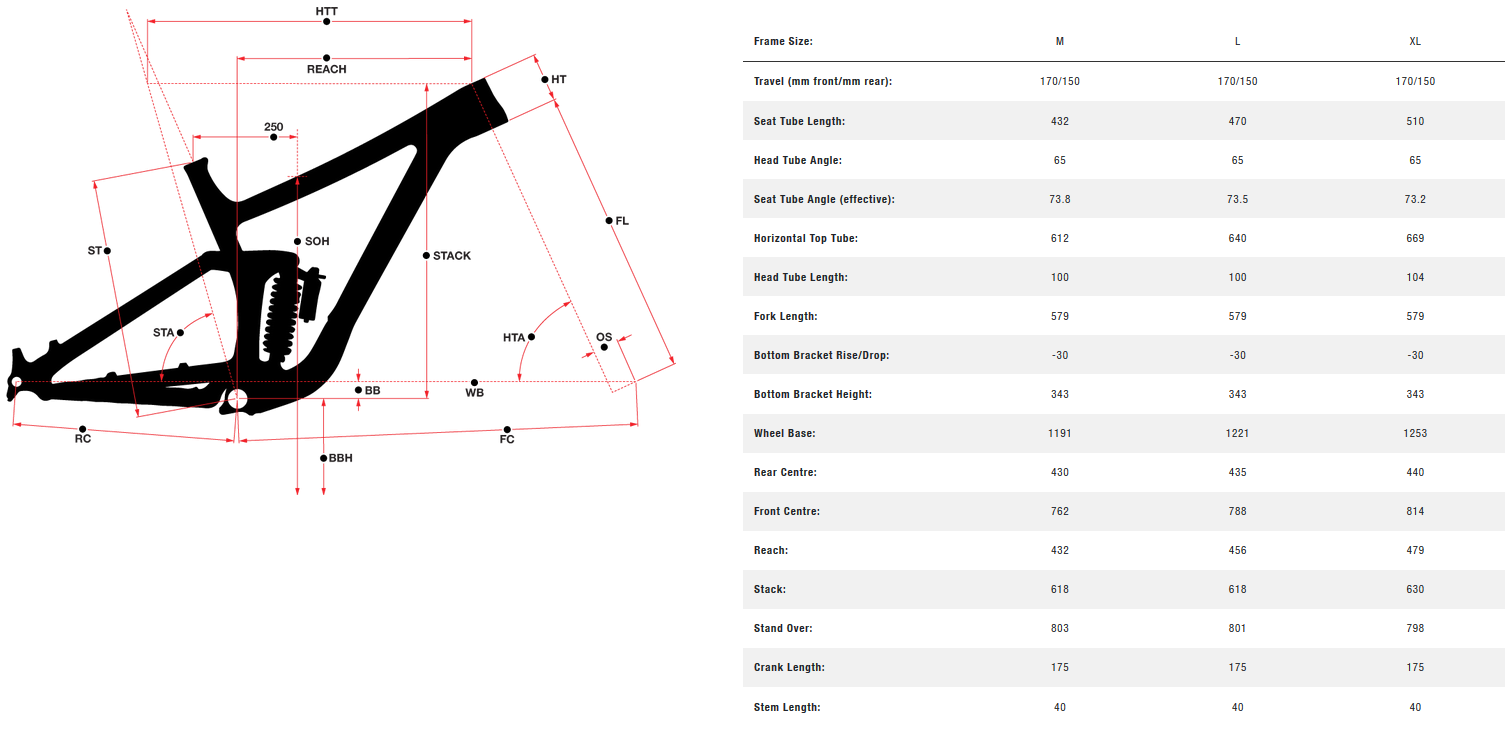 HTT
REACH
HT
250
ST
SOH
STACK
FL
STA
HTA
OS
BB
WB
RC
FC
BBH

| Frame Size: | M | L | XL |
|---|---|---|---|
| Travel (mm front/mm rear): | 170/150 | 170/150 | 170/150 |
| Seat Tube Length: | 432 | 470 | 510 |
| Head Tube Angle: | 65 | 65 | 65 |
| Seat Tube Angle (effective): | 73.8 | 73.5 | 73.2 |
| Horizontal Top Tube: | 612 | 640 | 669 |
| Head Tube Length: | 100 | 100 | 104 |
| Fork Length: | 579 | 579 | 579 |
| Bottom Bracket Rise/Drop: | -30 | -30 | -30 |
| Bottom Bracket Height: | 343 | 343 | 343 |
| Wheel Base: | 1191 | 1221 | 1253 |
| Rear Centre: | 430 | 435 | 440 |
| Front Centre: | 762 | 788 | 814 |
| Reach: | 432 | 456 | 479 |
| Stack: | 618 | 618 | 630 |
| Stand Over: | 803 | 801 | 798 |
| Crank Length: | 175 | 175 | 175 |
| Stem Length: | 40 | 40 | 40 |