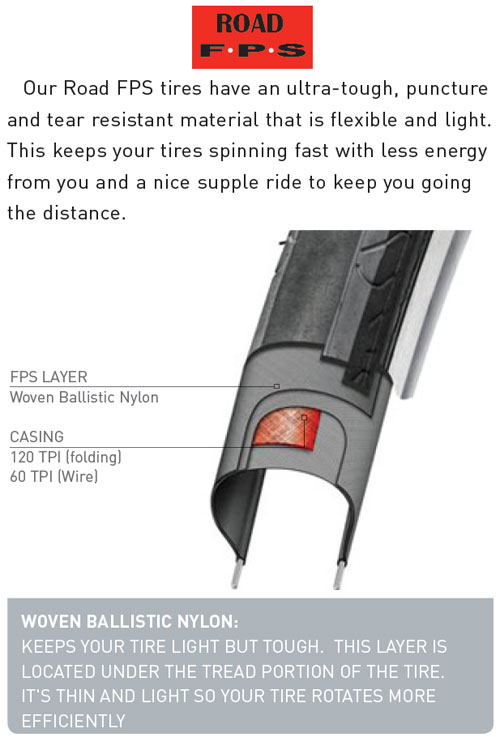 ROAD
F·P·S

Our Road FPS tires have an ultra-tough, puncture and tear resistant material that is flexible and light. This keeps your tires spinning fast with less energy from you and a nice supple ride to keep you going the distance.

FPS LAYER
Woven Ballistic Nylon

CASING
120 TPI (folding)
60 TPI (Wire)

WOVEN BALLISTIC NYLON:
KEEPS YOUR TIRE LIGHT BUT TOUGH. THIS LAYER IS LOCATED UNDER THE TREAD PORTION OF THE TIRE. IT'S THIN AND LIGHT SO YOUR TIRE ROTATES MORE EFFICIENTLY