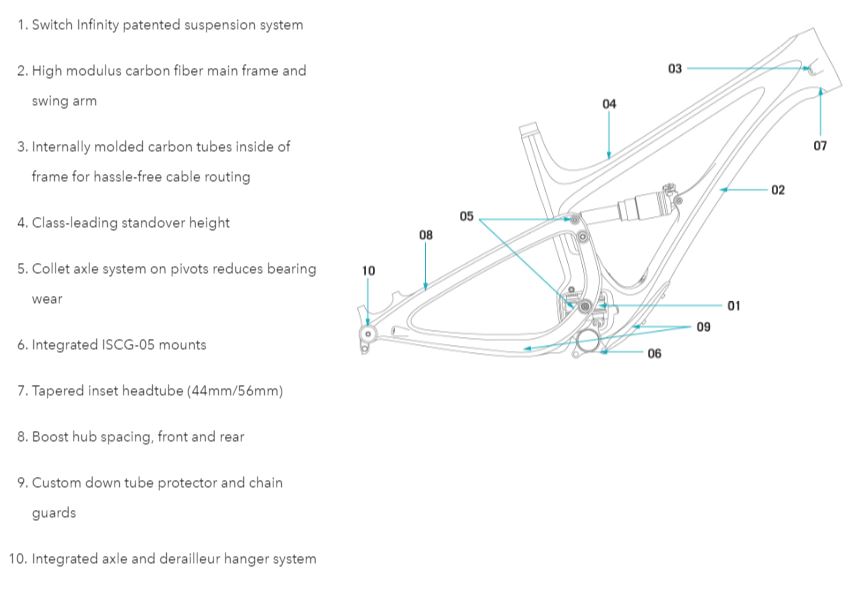 1. Switch Infinity patented suspension system

2. High modulus carbon fiber main frame and swing arm

3. Internally molded carbon tubes inside of frame for hassle-free cable routing

4. Class-leading standover height

5. Collet axle system on pivots reduces bearing wear

6. Integrated ISCG-05 mounts

7. Tapered inset headtube (44mm/56mm)

8. Boost hub spacing, front and rear

9. Custom down tube protector and chain guards

10. Integrated axle and derailleur hanger system

03

04

07

02

05

08

10

01

09

06