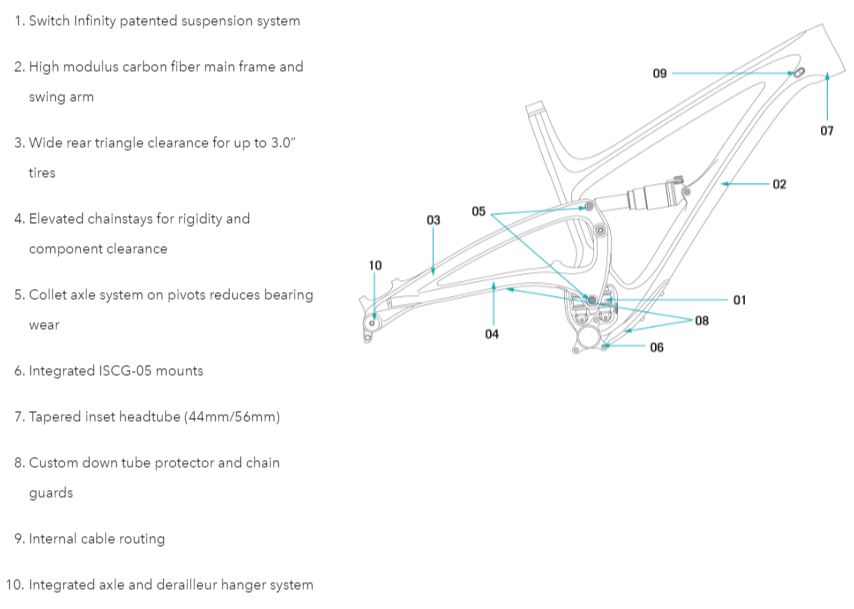 1. Switch Infinity patented suspension system

2. High modulus carbon fiber main frame and swing arm

3. Wide rear triangle clearance for up to 3.0" tires

4. Elevated chainstays for rigidity and component clearance

5. Collet axle system on pivots reduces bearing wear

6. Integrated ISCG-05 mounts

7. Tapered inset headtube (44mm/56mm)

8. Custom down tube protector and chain guards

9. Internal cable routing

10. Integrated axle and derailleur hanger system

09
07
02
05
03
10
01
08
04
06