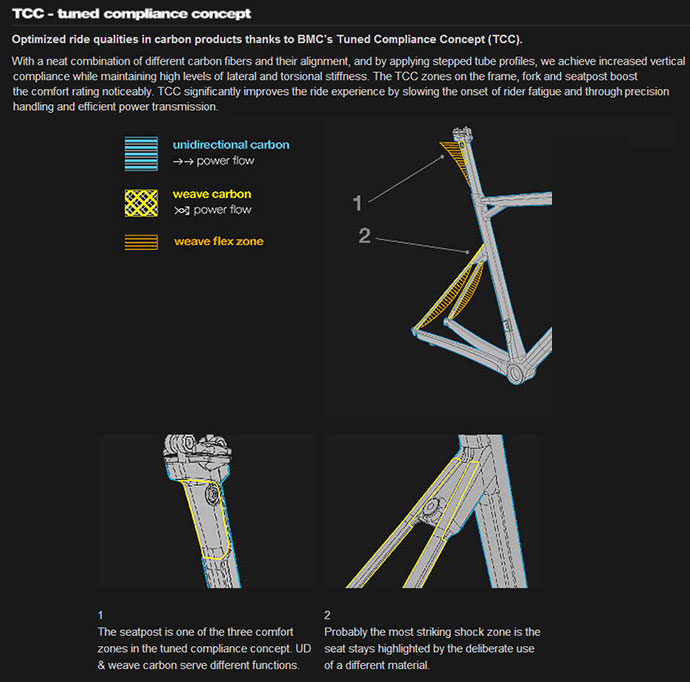 TCC - tuned compliance concept

Optimized ride qualities in carbon products thanks to BMC's Tuned Compliance Concept (TCC).

With a neat combination of different carbon fibers and their alignment, and by applying stepped tube profiles, we achieve increased vertical compliance while maintaining high levels of lateral and torsional stiffness. The TCC zones on the frame, fork and seatpost boost the comfort rating noticeably. TCC significantly improves the ride experience by slowing the onset of rider fatigue and through precision handling and efficient power transmission.

unidirectional carbon
→→ power flow

weave carbon
power flow

weave flex zone

1

2

1
The seatpost is one of the three comfort zones in the tuned compliance concept. UD & weave carbon serve different functions.

2
Probably the most striking shock zone is the seat stays highlighted by the deliberate use of a different material.