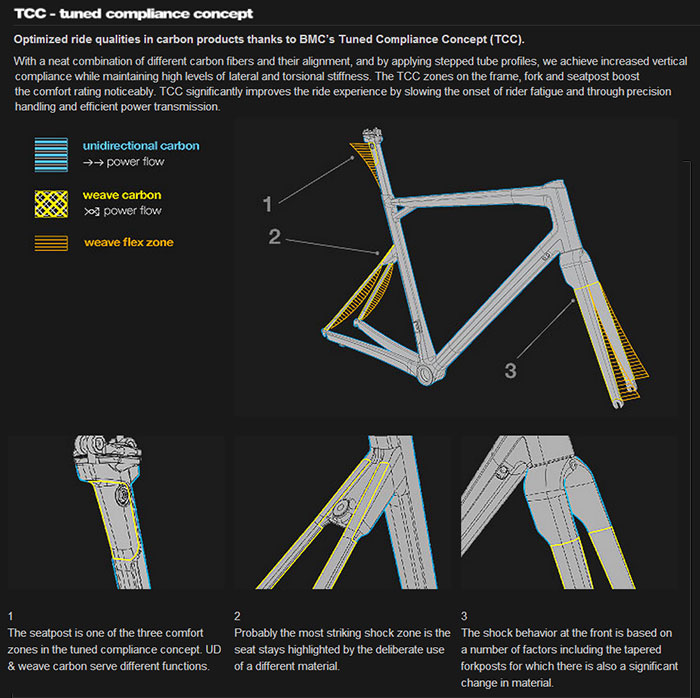 TCC - tuned compliance concept

Optimized ride qualities in carbon products thanks to BMC's Tuned Compliance Concept (TCC).

With a neat combination of different carbon fibers and their alignment, and by applying stepped tube profiles, we achieve increased vertical compliance while maintaining high levels of lateral and torsional stiffness. The TCC zones on the frame, fork and seatpost boost the comfort rating noticeably. TCC significantly improves the ride experience by slowing the onset of rider fatigue and through precision handling and efficient power transmission.

unidirectional carbon
→→ power flow

weave carbon
power flow

weave flex zone

1

2

3

1
The seatpost is one of the three comfort zones in the tuned compliance concept. UD & weave carbon serve different functions.

2
Probably the most striking shock zone is the seat stays highlighted by the deliberate use of a different material.

3
The shock behavior at the front is based on a number of factors including the tapered forkposts for which there is also a significant change in material.