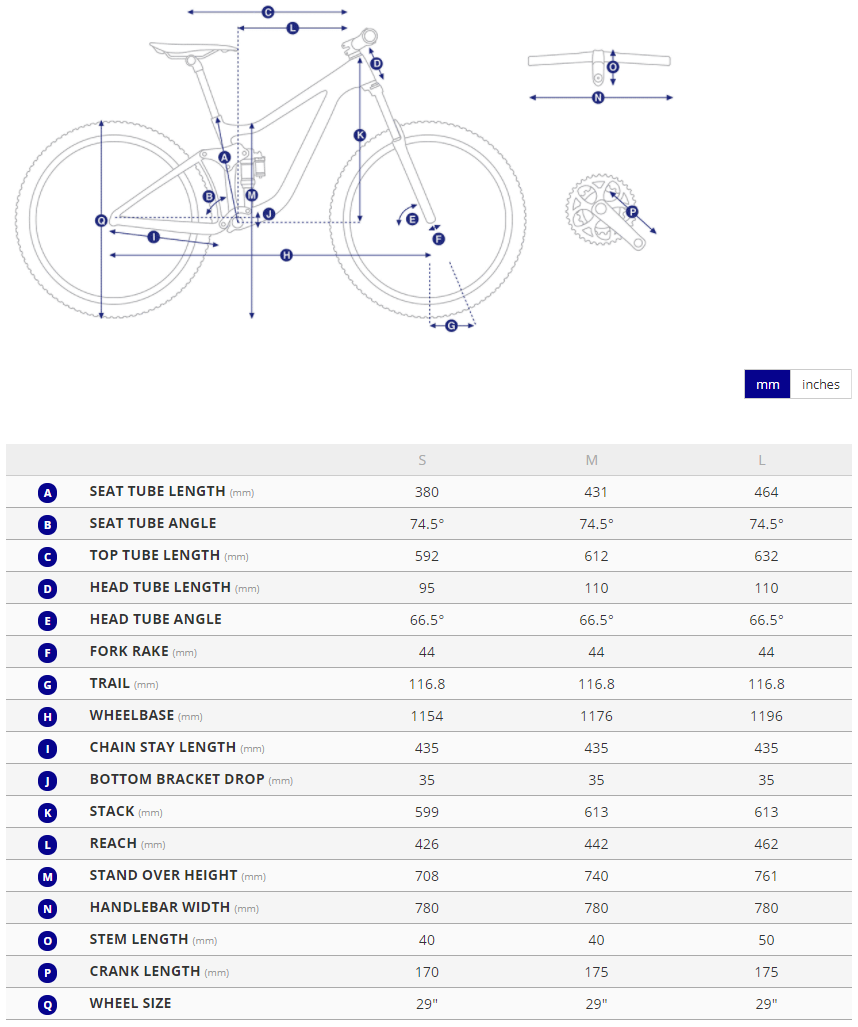 C
L
D
K
A
B
M
J
E
F
Q
I
H
G
O
N
P

mm inches

| | | S | M | L |
|---|---|---|---|---|
| A | SEAT TUBE LENGTH (mm) | 380 | 431 | 464 |
| B | SEAT TUBE ANGLE | 74.5° | 74.5° | 74.5° |
| C | TOP TUBE LENGTH (mm) | 592 | 612 | 632 |
| D | HEAD TUBE LENGTH (mm) | 95 | 110 | 110 |
| E | HEAD TUBE ANGLE | 66.5° | 66.5° | 66.5° |
| F | FORK RAKE (mm) | 44 | 44 | 44 |
| G | TRAIL (mm) | 116.8 | 116.8 | 116.8 |
| H | WHEELBASE (mm) | 1154 | 1176 | 1196 |
| I | CHAIN STAY LENGTH (mm) | 435 | 435 | 435 |
| J | BOTTOM BRACKET DROP (mm) | 35 | 35 | 35 |
| K | STACK (mm) | 599 | 613 | 613 |
| L | REACH (mm) | 426 | 442 | 462 |
| M | STAND OVER HEIGHT (mm) | 708 | 740 | 761 |
| N | HANDLEBAR WIDTH (mm) | 780 | 780 | 780 |
| O | STEM LENGTH (mm) | 40 | 40 | 50 |
| P | CRANK LENGTH (mm) | 170 | 175 | 175 |
| Q | WHEEL SIZE | 29" | 29" | 29" |