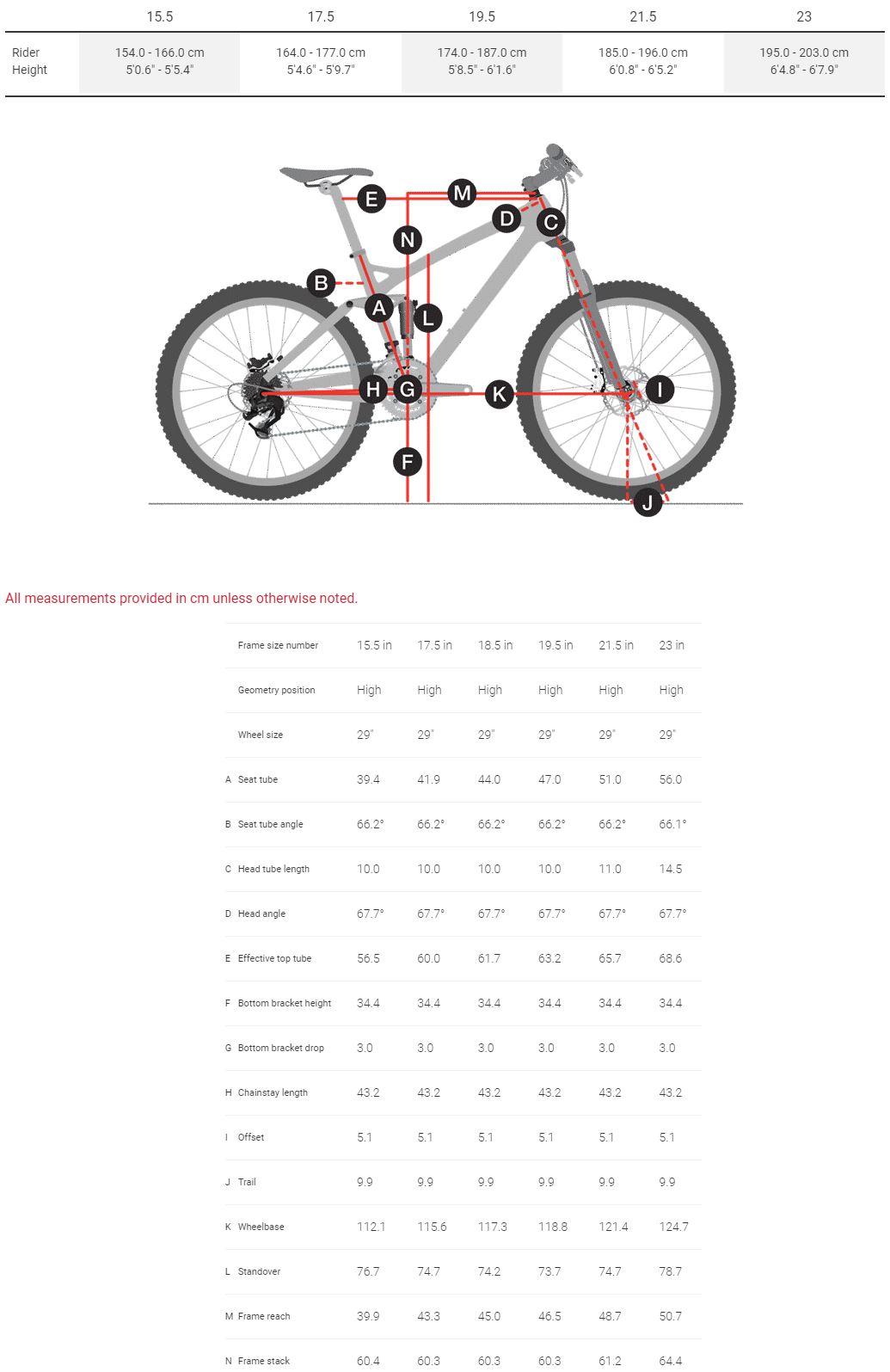 | | 15.5 | 17.5 | 19.5 | 21.5 | 23 |
|---|---|---|---|---|---|
| Rider Height | 154.0 - 166.0 cm 5'0.6" - 5'5.4" | 164.0 - 177.0 cm 5'4.6" - 5'9.7" | 174.0 - 187.0 cm 5'8.5" - 6'1.6" | 185.0 - 196.0 cm 6'0.8" - 6'5.2" | 195.0 - 203.0 cm 6'4.8" - 6'7.9" |

E M D C N B A L H G K I F J

All measurements provided in cm unless otherwise noted.

| | | | | | | | |
|---|---|---|---|---|---|---|---|
| | Frame size number | 15.5 in | 17.5 in | 18.5 in | 19.5 in | 21.5 in | 23 in |
| | Geometry position | High | High | High | High | High | High |
| | Wheel size | 29" | 29" | 29" | 29" | 29" | 29" |
| A | Seat tube | 39.4 | 41.9 | 44.0 | 47.0 | 51.0 | 56.0 |
| B | Seat tube angle | 66.2° | 66.2° | 66.2° | 66.2° | 66.2° | 66.1° |
| C | Head tube length | 10.0 | 10.0 | 10.0 | 10.0 | 11.0 | 14.5 |
| D | Head angle | 67.7° | 67.7° | 67.7° | 67.7° | 67.7° | 67.7° |
| E | Effective top tube | 56.5 | 60.0 | 61.7 | 63.2 | 65.7 | 68.6 |
| F | Bottom bracket height | 34.4 | 34.4 | 34.4 | 34.4 | 34.4 | 34.4 |
| G | Bottom bracket drop | 3.0 | 3.0 | 3.0 | 3.0 | 3.0 | 3.0 |
| H | Chainstay length | 43.2 | 43.2 | 43.2 | 43.2 | 43.2 | 43.2 |
| I | Offset | 5.1 | 5.1 | 5.1 | 5.1 | 5.1 | 5.1 |
| J | Trail | 9.9 | 9.9 | 9.9 | 9.9 | 9.9 | 9.9 |
| K | Wheelbase | 112.1 | 115.6 | 117.3 | 118.8 | 121.4 | 124.7 |
| L | Standover | 76.7 | 74.7 | 74.2 | 73.7 | 74.7 | 78.7 |
| M | Frame reach | 39.9 | 43.3 | 45.0 | 46.5 | 48.7 | 50.7 |
| N | Frame stack | 60.4 | 60.3 | 60.3 | 60.3 | 61.2 | 64.4 |