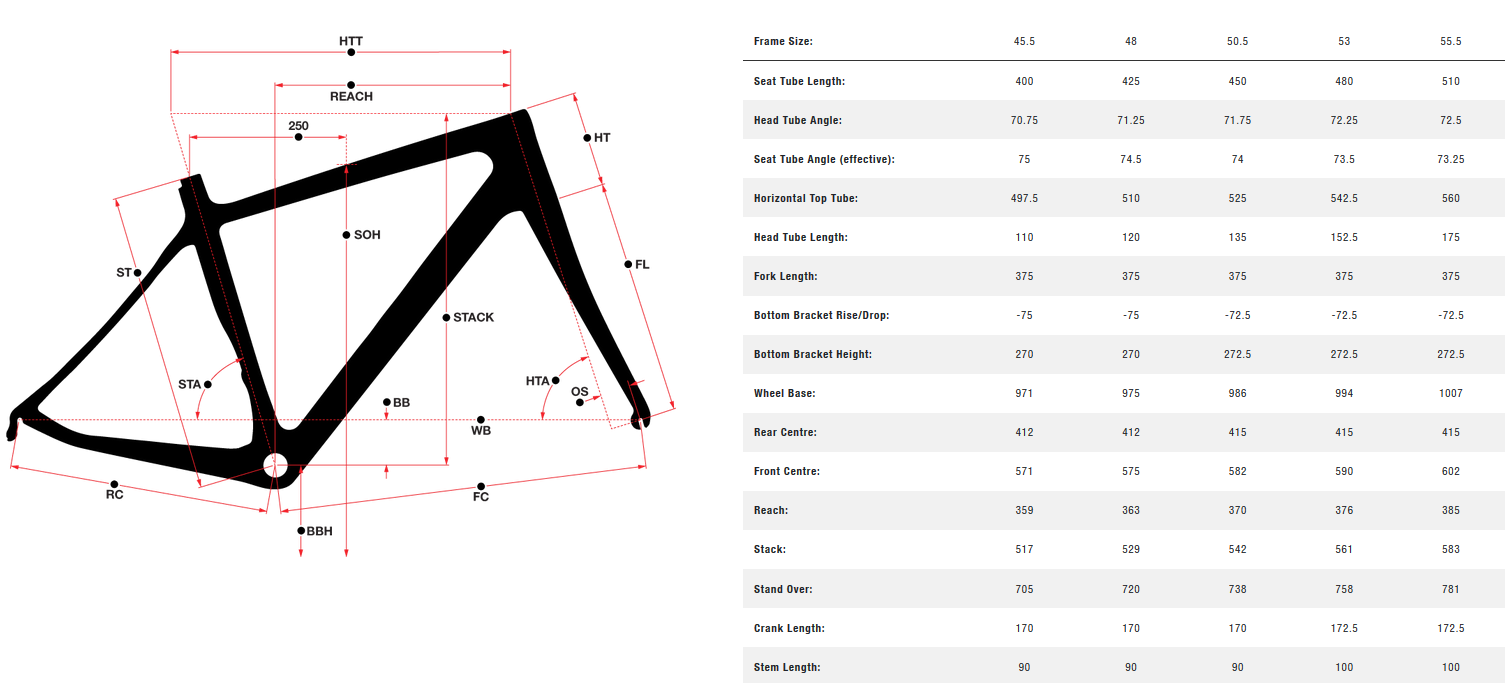 HTT
REACH
250
HT
SOH
ST
FL
STACK
STA
HTA
OS
BB
WB
RC
FC
BBH

| Frame Size: | 45.5 | 48 | 50.5 | 53 | 55.5 |
|---|---|---|---|---|---|
| Seat Tube Length: | 400 | 425 | 450 | 480 | 510 |
| Head Tube Angle: | 70.75 | 71.25 | 71.75 | 72.25 | 72.5 |
| Seat Tube Angle (effective): | 75 | 74.5 | 74 | 73.5 | 73.25 |
| Horizontal Top Tube: | 497.5 | 510 | 525 | 542.5 | 560 |
| Head Tube Length: | 110 | 120 | 135 | 152.5 | 175 |
| Fork Length: | 375 | 375 | 375 | 375 | 375 |
| Bottom Bracket Rise/Drop: | -75 | -75 | -72.5 | -72.5 | -72.5 |
| Bottom Bracket Height: | 270 | 270 | 272.5 | 272.5 | 272.5 |
| Wheel Base: | 971 | 975 | 986 | 994 | 1007 |
| Rear Centre: | 412 | 412 | 415 | 415 | 415 |
| Front Centre: | 571 | 575 | 582 | 590 | 602 |
| Reach: | 359 | 363 | 370 | 376 | 385 |
| Stack: | 517 | 529 | 542 | 561 | 583 |
| Stand Over: | 705 | 720 | 738 | 758 | 781 |
| Crank Length: | 170 | 170 | 170 | 172.5 | 172.5 |
| Stem Length: | 90 | 90 | 90 | 100 | 100 |