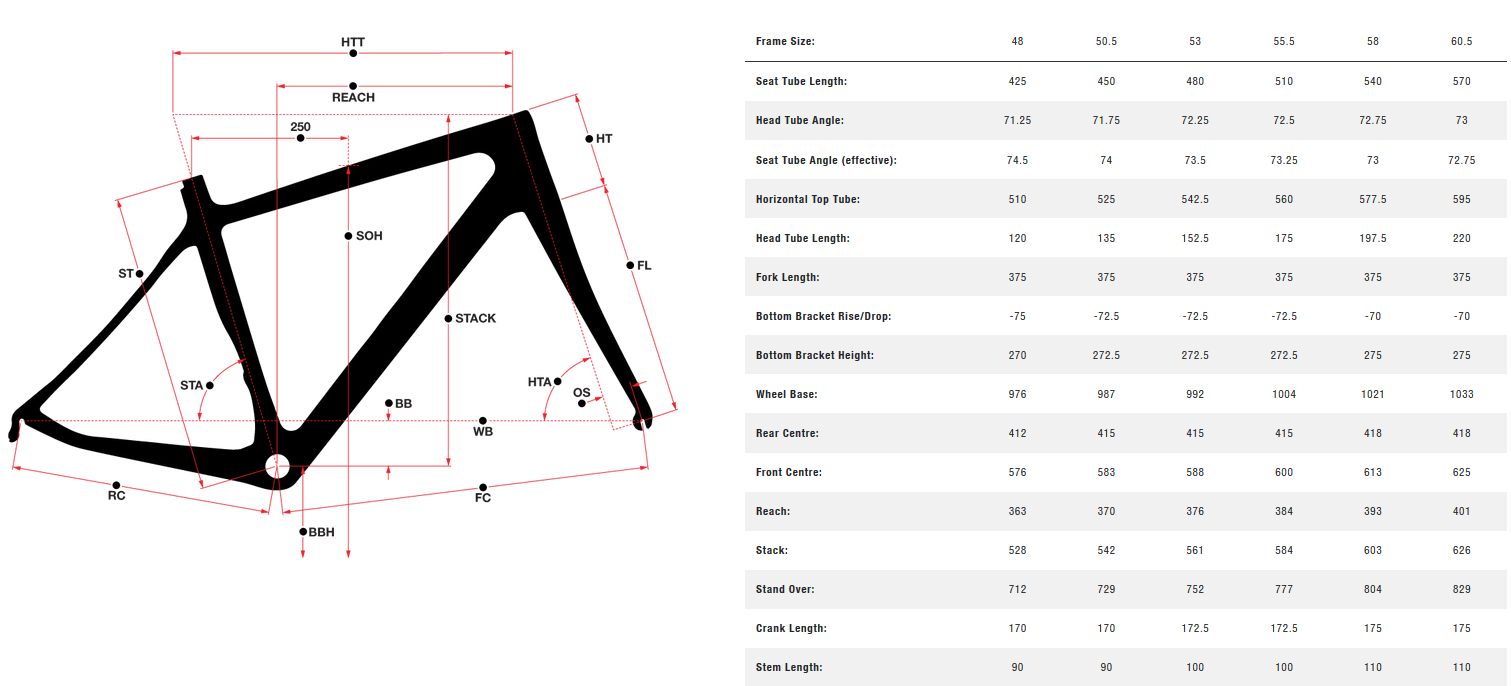 HTT
REACH
250
HT
SOH
ST
FL
STACK
STA
HTA
OS
BB
WB
RC
FC
BBH

| Frame Size: | 48 | 50.5 | 53 | 55.5 | 58 | 60.5 |
|---|---|---|---|---|---|---|
| Seat Tube Length: | 425 | 450 | 480 | 510 | 540 | 570 |
| Head Tube Angle: | 71.25 | 71.75 | 72.25 | 72.5 | 72.75 | 73 |
| Seat Tube Angle (effective): | 74.5 | 74 | 73.5 | 73.25 | 73 | 72.75 |
| Horizontal Top Tube: | 510 | 525 | 542.5 | 560 | 577.5 | 595 |
| Head Tube Length: | 120 | 135 | 152.5 | 175 | 197.5 | 220 |
| Fork Length: | 375 | 375 | 375 | 375 | 375 | 375 |
| Bottom Bracket Rise/Drop: | -75 | -72.5 | -72.5 | -72.5 | -70 | -70 |
| Bottom Bracket Height: | 270 | 272.5 | 272.5 | 272.5 | 275 | 275 |
| Wheel Base: | 976 | 987 | 992 | 1004 | 1021 | 1033 |
| Rear Centre: | 412 | 415 | 415 | 415 | 418 | 418 |
| Front Centre: | 576 | 583 | 588 | 600 | 613 | 625 |
| Reach: | 363 | 370 | 376 | 384 | 393 | 401 |
| Stack: | 528 | 542 | 561 | 584 | 603 | 626 |
| Stand Over: | 712 | 729 | 752 | 777 | 804 | 829 |
| Crank Length: | 170 | 170 | 172.5 | 172.5 | 175 | 175 |
| Stem Length: | 90 | 90 | 100 | 100 | 110 | 110 |