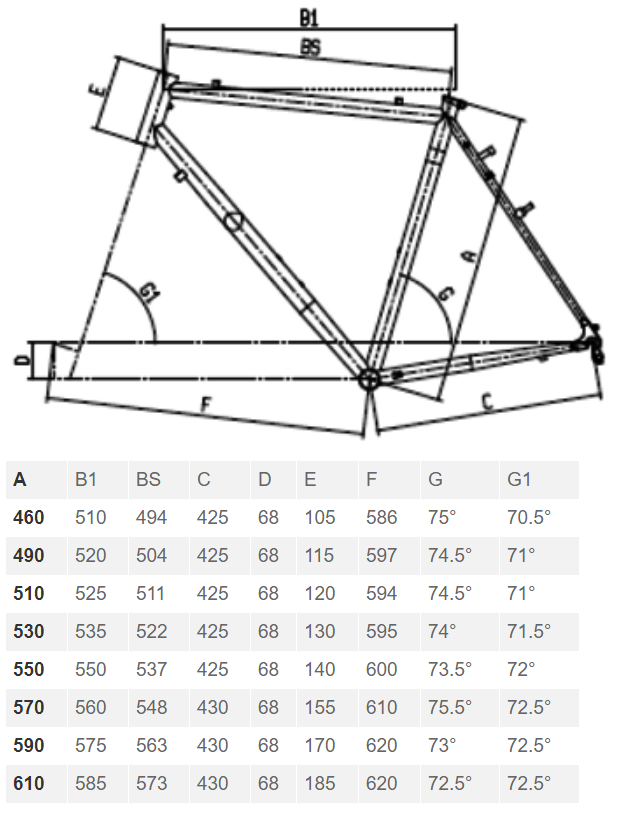 B1
BS
E
G1
G
A
D
F
C

| A | B1 | BS | C | D | E | F | G | G1 |
|---|---|---|---|---|---|---|---|---|
| 460 | 510 | 494 | 425 | 68 | 105 | 586 | 75° | 70.5° |
| 490 | 520 | 504 | 425 | 68 | 115 | 597 | 74.5° | 71° |
| 510 | 525 | 511 | 425 | 68 | 120 | 594 | 74.5° | 71° |
| 530 | 535 | 522 | 425 | 68 | 130 | 595 | 74° | 71.5° |
| 550 | 550 | 537 | 425 | 68 | 140 | 600 | 73.5° | 72° |
| 570 | 560 | 548 | 430 | 68 | 155 | 610 | 75.5° | 72.5° |
| 590 | 575 | 563 | 430 | 68 | 170 | 620 | 73° | 72.5° |
| 610 | 585 | 573 | 430 | 68 | 185 | 620 | 72.5° | 72.5° |