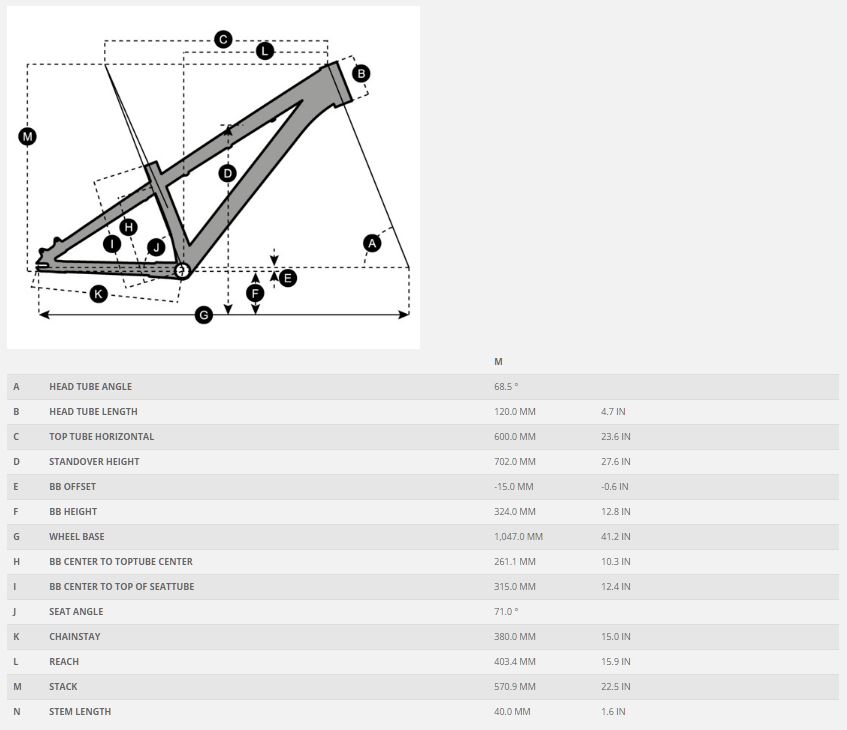 C
L
B
M
D
H
I
J
A
E
F
K
G

| | | M | |
|---|---|---|---|
| A | HEAD TUBE ANGLE | 68.5 ° | |
| B | HEAD TUBE LENGTH | 120.0 MM | 4.7 IN |
| C | TOP TUBE HORIZONTAL | 600.0 MM | 23.6 IN |
| D | STANDOVER HEIGHT | 702.0 MM | 27.6 IN |
| E | BB OFFSET | -15.0 MM | -0.6 IN |
| F | BB HEIGHT | 324.0 MM | 12.8 IN |
| G | WHEEL BASE | 1,047.0 MM | 41.2 IN |
| H | BB CENTER TO TOPTUBE CENTER | 261.1 MM | 10.3 IN |
| I | BB CENTER TO TOP OF SEATTUBE | 315.0 MM | 12.4 IN |
| J | SEAT ANGLE | 71.0 ° | |
| K | CHAINSTAY | 380.0 MM | 15.0 IN |
| L | REACH | 403.4 MM | 15.9 IN |
| M | STACK | 570.9 MM | 22.5 IN |
| N | STEM LENGTH | 40.0 MM | 1.6 IN |