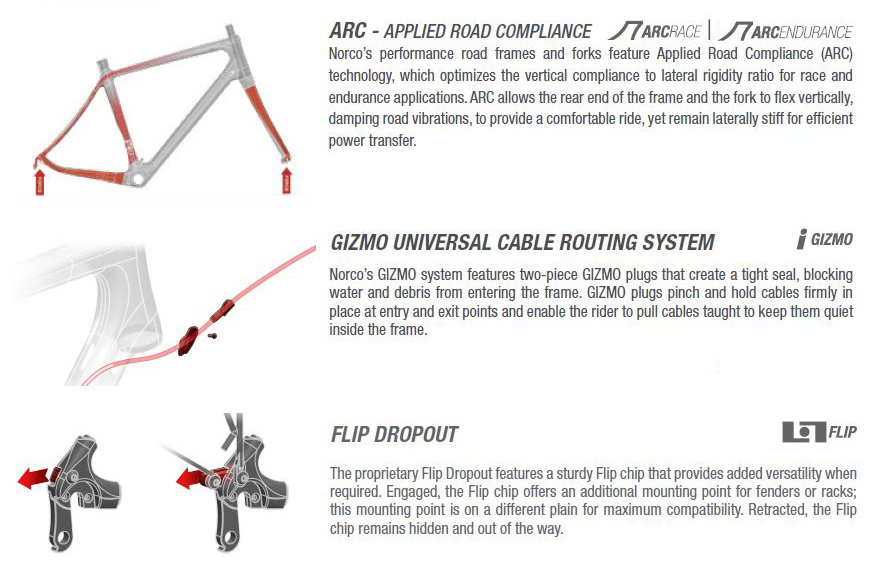 ARC - APPLIED ROAD COMPLIANCE ARCRACE | ARCENDURANCE

Norco's performance road frames and forks feature Applied Road Compliance (ARC) technology, which optimizes the vertical compliance to lateral rigidity ratio for race and endurance applications. ARC allows the rear end of the frame and the fork to flex vertically, damping road vibrations, to provide a comfortable ride, yet remain laterally stiff for efficient power transfer.

GIZMO UNIVERSAL CABLE ROUTING SYSTEM GIZMO

Norco's GIZMO system features two-piece GIZMO plugs that create a tight seal, blocking water and debris from entering the frame. GIZMO plugs pinch and hold cables firmly in place at entry and exit points and enable the rider to pull cables taught to keep them quiet inside the frame.

FLIP DROPOUT FLIP

The proprietary Flip Dropout features a sturdy Flip chip that provides added versatility when required. Engaged, the Flip chip offers an additional mounting point for fenders or racks; this mounting point is on a different plain for maximum compatibility. Retracted, the Flip chip remains hidden and out of the way.