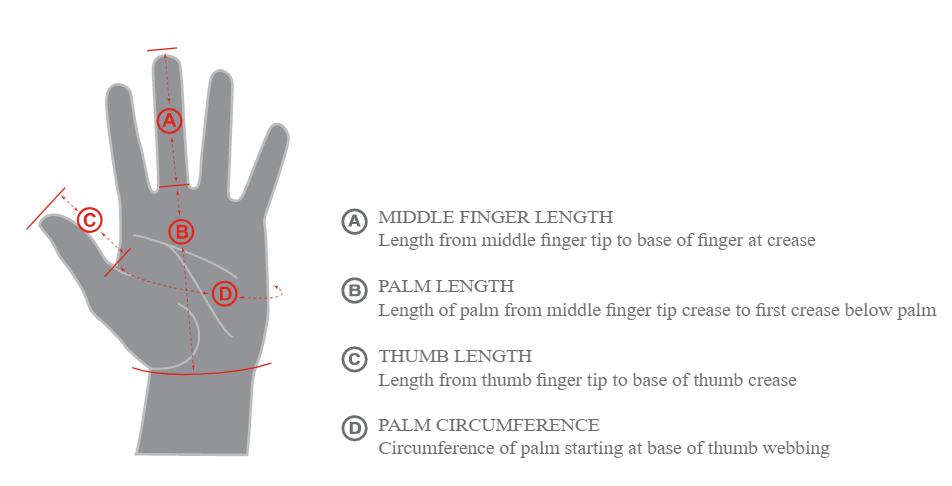 A

C

B

D

A MIDDLE FINGER LENGTH
Length from middle finger tip to base of finger at crease

B PALM LENGTH
Length of palm from middle finger tip crease to first crease below palm

C THUMB LENGTH
Length from thumb finger tip to base of thumb crease

D PALM CIRCUMFERENCE
Circumference of palm starting at base of thumb webbing