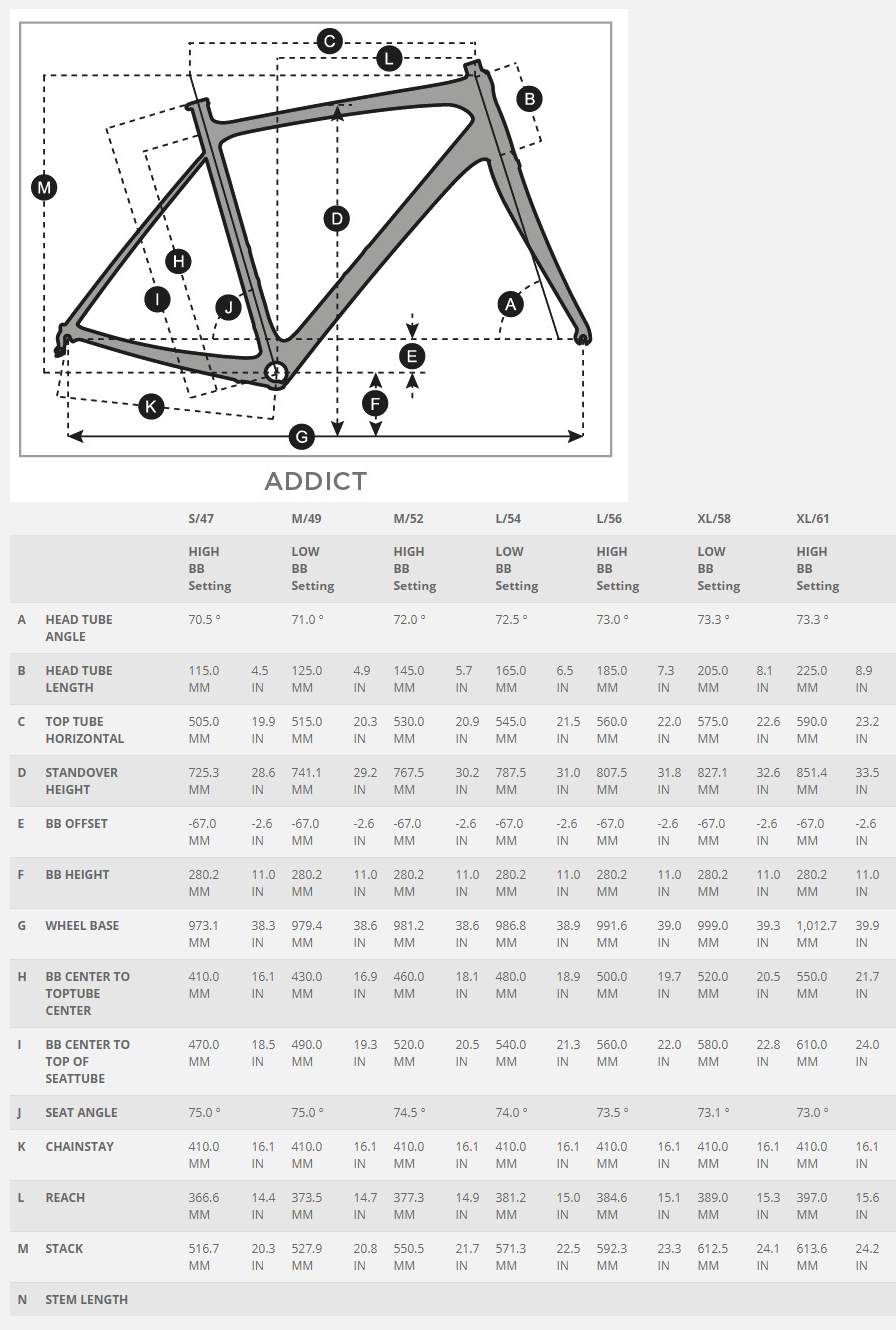 C
L
B
M
D
H
I
J
A
E
F
K
G

ADDICT

| | | S/47 | | M/49 | | M/52 | | L/54 | | L/56 | | XL/58 | | XL/61 | |
|---|---|---|---|---|---|---|---|---|---|---|---|---|---|---|---|
| | | HIGH BB Setting | | LOW BB Setting | | HIGH BB Setting | | LOW BB Setting | | HIGH BB Setting | | LOW BB Setting | | HIGH BB Setting | |
| A | HEAD TUBE ANGLE | 70.5 ° | | 71.0 ° | | 72.0 ° | | 72.5 ° | | 73.0 ° | | 73.3 ° | | 73.3 ° | |
| B | HEAD TUBE LENGTH | 115.0 MM | 4.5 IN | 125.0 MM | 4.9 IN | 145.0 MM | 5.7 IN | 165.0 MM | 6.5 IN | 185.0 MM | 7.3 IN | 205.0 MM | 8.1 IN | 225.0 MM | 8.9 IN |
| C | TOP TUBE HORIZONTAL | 505.0 MM | 19.9 IN | 515.0 MM | 20.3 IN | 530.0 MM | 20.9 IN | 545.0 MM | 21.5 IN | 560.0 MM | 22.0 IN | 575.0 MM | 22.6 IN | 590.0 MM | 23.2 IN |
| D | STANDOVER HEIGHT | 725.3 MM | 28.6 IN | 741.1 MM | 29.2 IN | 767.5 MM | 30.2 IN | 787.5 MM | 31.0 IN | 807.5 MM | 31.8 IN | 827.1 MM | 32.6 IN | 851.4 MM | 33.5 IN |
| E | BB OFFSET | -67.0 MM | -2.6 IN | -67.0 MM | -2.6 IN | -67.0 MM | -2.6 IN | -67.0 MM | -2.6 IN | -67.0 MM | -2.6 IN | -67.0 MM | -2.6 IN | -67.0 MM | -2.6 IN |
| F | BB HEIGHT | 280.2 MM | 11.0 IN | 280.2 MM | 11.0 IN | 280.2 MM | 11.0 IN | 280.2 MM | 11.0 IN | 280.2 MM | 11.0 IN | 280.2 MM | 11.0 IN | 280.2 MM | 11.0 IN |
| G | WHEEL BASE | 973.1 MM | 38.3 IN | 979.4 MM | 38.6 IN | 981.2 MM | 38.6 IN | 986.8 MM | 38.9 IN | 991.6 MM | 39.0 IN | 999.0 MM | 39.3 IN | 1,012.7 MM | 39.9 IN |
| H | BB CENTER TO TOPTUBE CENTER | 410.0 MM | 16.1 IN | 430.0 MM | 16.9 IN | 460.0 MM | 18.1 IN | 480.0 MM | 18.9 IN | 500.0 MM | 19.7 IN | 520.0 MM | 20.5 IN | 550.0 MM | 21.7 IN |
| I | BB CENTER TO TOP OF SEATTUBE | 470.0 MM | 18.5 IN | 490.0 MM | 19.3 IN | 520.0 MM | 20.5 IN | 540.0 MM | 21.3 IN | 560.0 MM | 22.0 IN | 580.0 MM | 22.8 IN | 610.0 MM | 24.0 IN |
| J | SEAT ANGLE | 75.0 ° | | 75.0 ° | | 74.5 ° | | 74.0 ° | | 73.5 ° | | 73.1 ° | | 73.0 ° | |
| K | CHAINSTAY | 410.0 MM | 16.1 IN | 410.0 MM | 16.1 IN | 410.0 MM | 16.1 IN | 410.0 MM | 16.1 IN | 410.0 MM | 16.1 IN | 410.0 MM | 16.1 IN | 410.0 MM | 16.1 IN |
| L | REACH | 366.6 MM | 14.4 IN | 373.5 MM | 14.7 IN | 377.3 MM | 14.9 IN | 381.2 MM | 15.0 IN | 384.6 MM | 15.1 IN | 389.0 MM | 15.3 IN | 397.0 MM | 15.6 IN |
| M | STACK | 516.7 MM | 20.3 IN | 527.9 MM | 20.8 IN | 550.5 MM | 21.7 IN | 571.3 MM | 22.5 IN | 592.3 MM | 23.3 IN | 612.5 MM | 24.1 IN | 613.6 MM | 24.2 IN |
| N | STEM LENGTH | | | | | | | | | | | | | | |