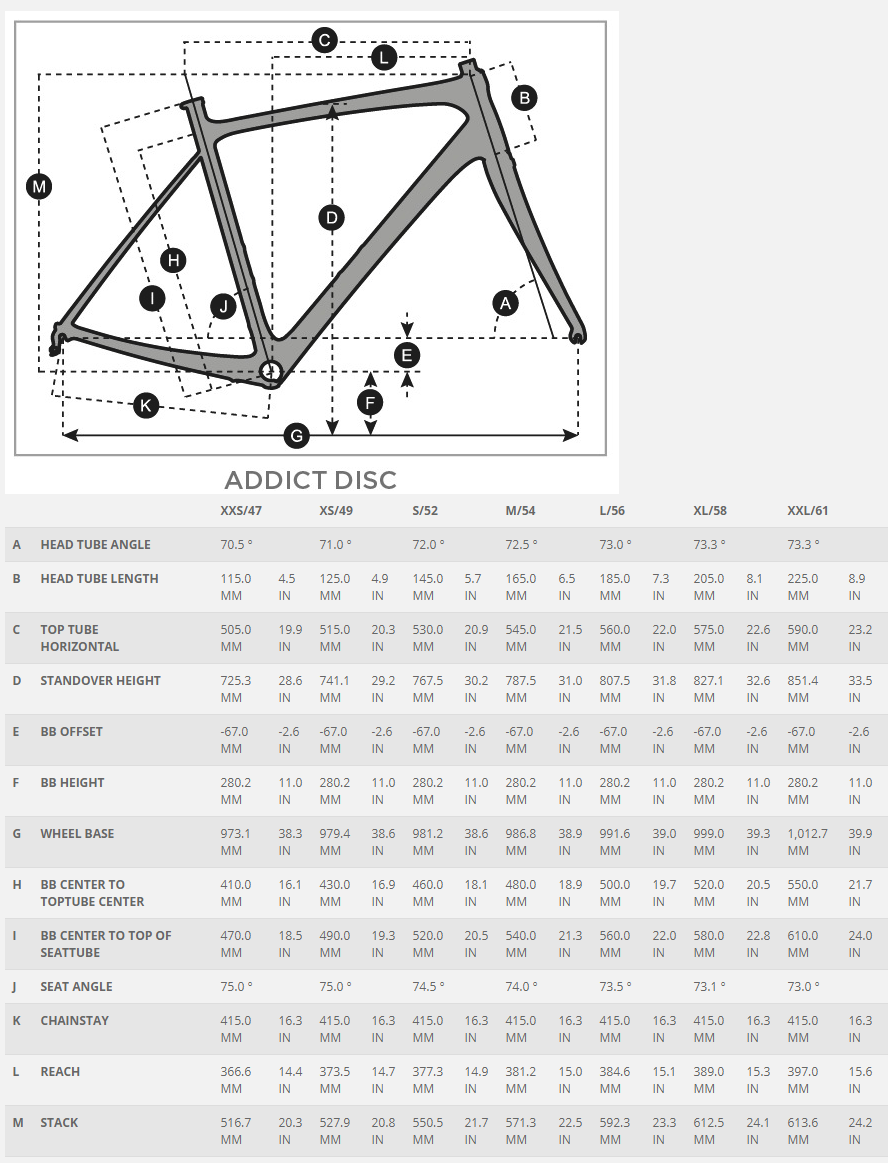 C
L
B
M
D
H
I
J
A
E
F
K
G

ADDICT DISC

| | | XXS/47 | | XS/49 | | S/52 | | M/54 | | L/56 | | XL/58 | | XXL/61 | |
|---|---|---|---|---|---|---|---|---|---|---|---|---|---|---|---|
| A | HEAD TUBE ANGLE | 70.5 ° | | 71.0 ° | | 72.0 ° | | 72.5 ° | | 73.0 ° | | 73.3 ° | | 73.3 ° | |
| B | HEAD TUBE LENGTH | 115.0 MM | 4.5 IN | 125.0 MM | 4.9 IN | 145.0 MM | 5.7 IN | 165.0 MM | 6.5 IN | 185.0 MM | 7.3 IN | 205.0 MM | 8.1 IN | 225.0 MM | 8.9 IN |
| C | TOP TUBE HORIZONTAL | 505.0 MM | 19.9 IN | 515.0 MM | 20.3 IN | 530.0 MM | 20.9 IN | 545.0 MM | 21.5 IN | 560.0 MM | 22.0 IN | 575.0 MM | 22.6 IN | 590.0 MM | 23.2 IN |
| D | STANDOVER HEIGHT | 725.3 MM | 28.6 IN | 741.1 MM | 29.2 IN | 767.5 MM | 30.2 IN | 787.5 MM | 31.0 IN | 807.5 MM | 31.8 IN | 827.1 MM | 32.6 IN | 851.4 MM | 33.5 IN |
| E | BB OFFSET | -67.0 MM | -2.6 IN | -67.0 MM | -2.6 IN | -67.0 MM | -2.6 IN | -67.0 MM | -2.6 IN | -67.0 MM | -2.6 IN | -67.0 MM | -2.6 IN | -67.0 MM | -2.6 IN |
| F | BB HEIGHT | 280.2 MM | 11.0 IN | 280.2 MM | 11.0 IN | 280.2 MM | 11.0 IN | 280.2 MM | 11.0 IN | 280.2 MM | 11.0 IN | 280.2 MM | 11.0 IN | 280.2 MM | 11.0 IN |
| G | WHEEL BASE | 973.1 MM | 38.3 IN | 979.4 MM | 38.6 IN | 981.2 MM | 38.6 IN | 986.8 MM | 38.9 IN | 991.6 MM | 39.0 IN | 999.0 MM | 39.3 IN | 1,012.7 MM | 39.9 IN |
| H | BB CENTER TO TOPTUBE CENTER | 410.0 MM | 16.1 IN | 430.0 MM | 16.9 IN | 460.0 MM | 18.1 IN | 480.0 MM | 18.9 IN | 500.0 MM | 19.7 IN | 520.0 MM | 20.5 IN | 550.0 MM | 21.7 IN |
| I | BB CENTER TO TOP OF SEATTUBE | 470.0 MM | 18.5 IN | 490.0 MM | 19.3 IN | 520.0 MM | 20.5 IN | 540.0 MM | 21.3 IN | 560.0 MM | 22.0 IN | 580.0 MM | 22.8 IN | 610.0 MM | 24.0 IN |
| J | SEAT ANGLE | 75.0 ° | | 75.0 ° | | 74.5 ° | | 74.0 ° | | 73.5 ° | | 73.1 ° | | 73.0 ° | |
| K | CHAINSTAY | 415.0 MM | 16.3 IN | 415.0 MM | 16.3 IN | 415.0 MM | 16.3 IN | 415.0 MM | 16.3 IN | 415.0 MM | 16.3 IN | 415.0 MM | 16.3 IN | 415.0 MM | 16.3 IN |
| L | REACH | 366.6 MM | 14.4 IN | 373.5 MM | 14.7 IN | 377.3 MM | 14.9 IN | 381.2 MM | 15.0 IN | 384.6 MM | 15.1 IN | 389.0 MM | 15.3 IN | 397.0 MM | 15.6 IN |
| M | STACK | 516.7 MM | 20.3 IN | 527.9 MM | 20.8 IN | 550.5 MM | 21.7 IN | 571.3 MM | 22.5 IN | 592.3 MM | 23.3 IN | 612.5 MM | 24.1 IN | 613.6 MM | 24.2 IN |