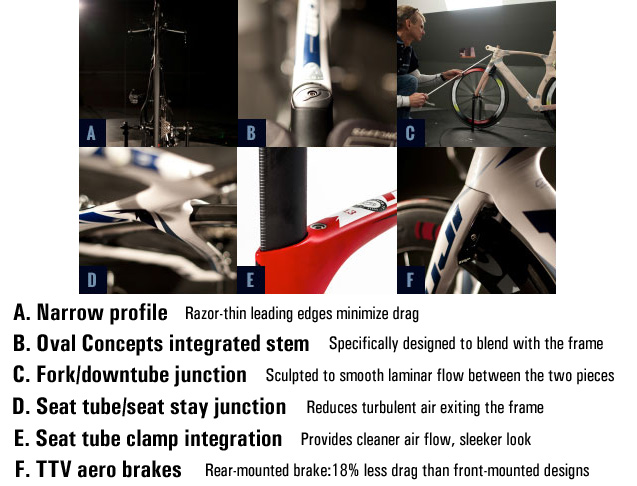 A

B

C

D

E

F

A. Narrow profile Razor-thin leading edges minimize drag

B. Oval Concepts integrated stem Specifically designed to blend with the frame

C. Fork/downtube junction Sculpted to smooth laminar flow between the two pieces

D. Seat tube/seat stay junction Reduces turbulent air exiting the frame

E. Seat tube clamp integration Provides cleaner air flow, sleeker look

F. TTV aero brakes Rear-mounted brake:18% less drag than front-mounted designs