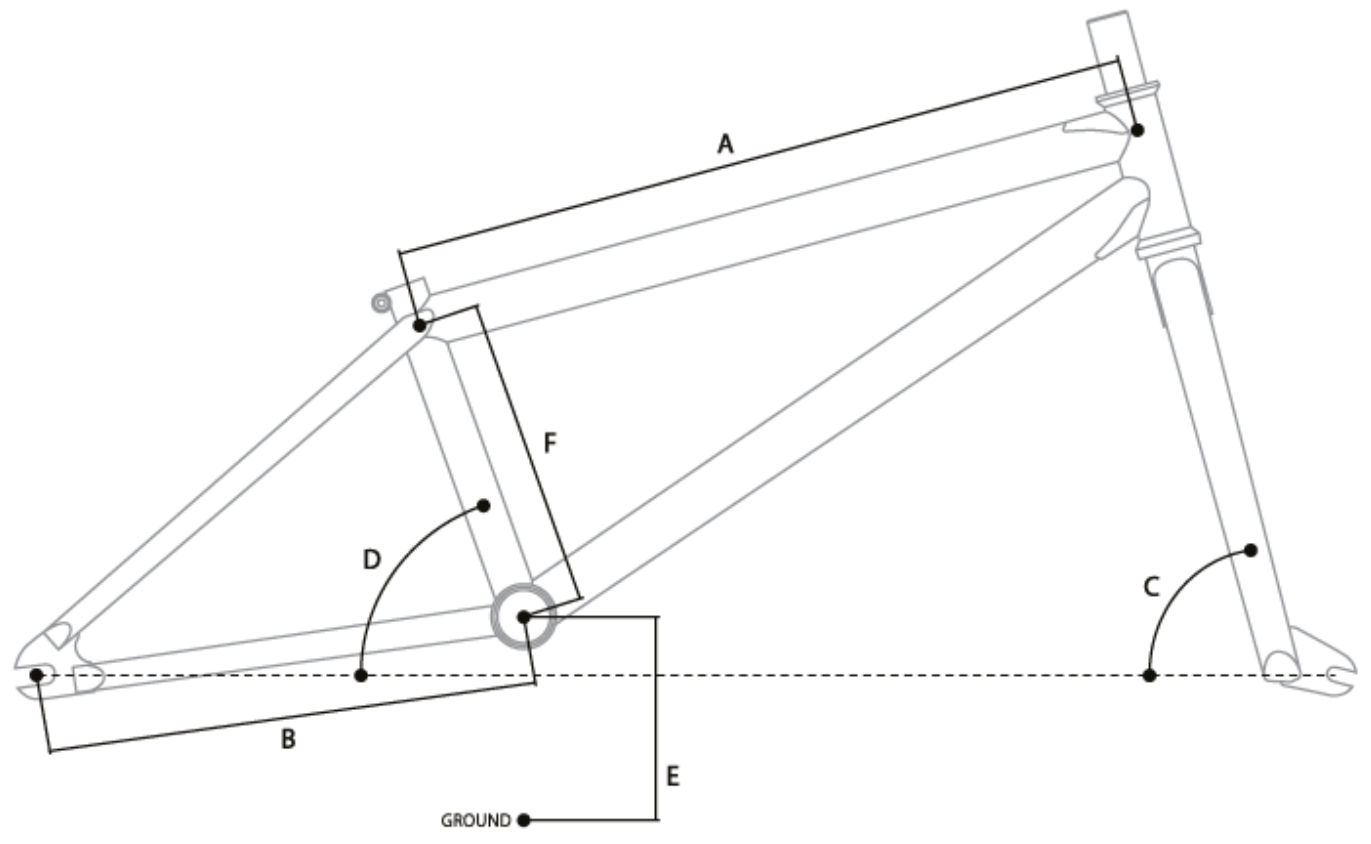 A

F

D

C

B

E

GROUND