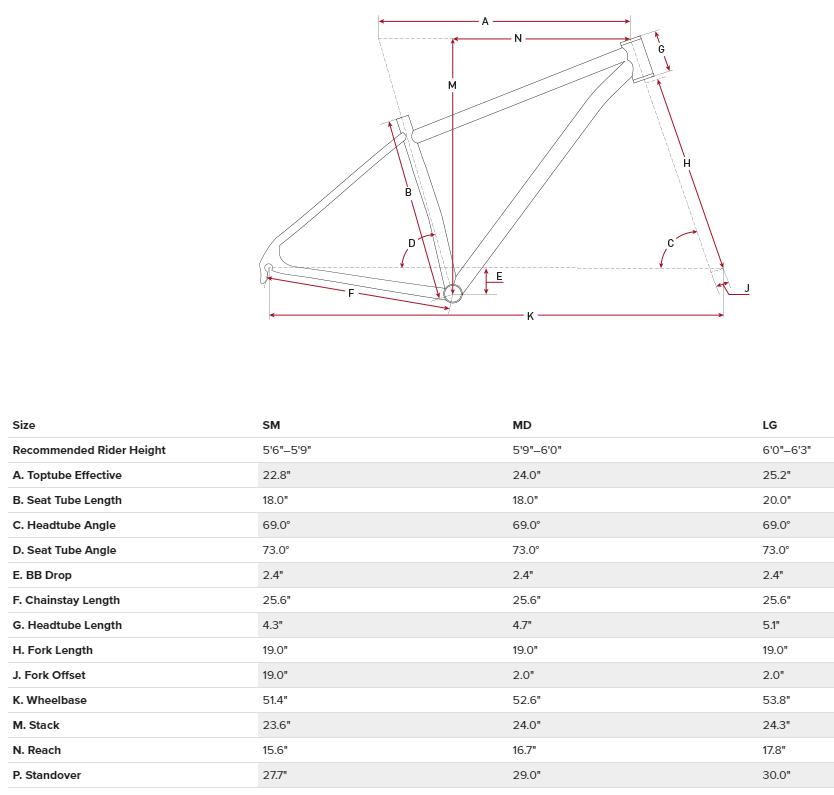 A
N
G
M
H
B
D
C
E
J
F
K

| Size | SM | MD | LG |
|---|---|---|---|
| Recommended Rider Height | 5'6"–5'9" | 5'9"–6'0" | 6'0"–6'3" |
| A. Toptube Effective | 22.8" | 24.0" | 25.2" |
| B. Seat Tube Length | 18.0" | 18.0" | 20.0" |
| C. Headtube Angle | 69.0° | 69.0° | 69.0° |
| D. Seat Tube Angle | 73.0° | 73.0° | 73.0° |
| E. BB Drop | 2.4" | 2.4" | 2.4" |
| F. Chainstay Length | 25.6" | 25.6" | 25.6" |
| G. Headtube Length | 4.3" | 4.7" | 5.1" |
| H. Fork Length | 19.0" | 19.0" | 19.0" |
| J. Fork Offset | 19.0" | 2.0" | 2.0" |
| K. Wheelbase | 51.4" | 52.6" | 53.8" |
| M. Stack | 23.6" | 24.0" | 24.3" |
| N. Reach | 15.6" | 16.7" | 17.8" |
| P. Standover | 27.7" | 29.0" | 30.0" |