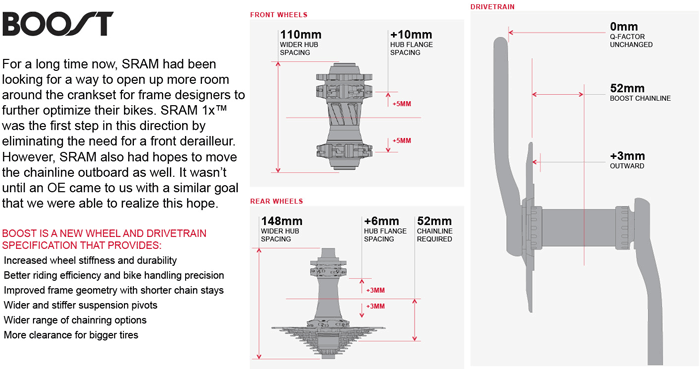 BOOST

For a long time now, SRAM had been looking for a way to open up more room around the crankset for frame designers to further optimize their bikes. SRAM 1x™ was the first step in this direction by eliminating the need for a front derailleur. However, SRAM also had hopes to move the chainline outboard as well. It wasn't until an OE came to us with a similar goal that we were able to realize this hope.

BOOST IS A NEW WHEEL AND DRIVETRAIN SPECIFICATION THAT PROVIDES:

Increased wheel stiffness and durability
Better riding efficiency and bike handling precision
Improved frame geometry with shorter chain stays
Wider and stiffer suspension pivots
Wider range of chainring options
More clearance for bigger tires

FRONT WHEELS

110mm
WIDER HUB SPACING

+10mm
HUB FLANGE SPACING

+5MM

+5MM

REAR WHEELS

148mm
WIDER HUB SPACING

+6mm
HUB FLANGE SPACING

52mm
CHAINLINE REQUIRED

+3MM

+3MM

DRIVETRAIN

0mm
Q-FACTOR UNCHANGED

52mm
BOOST CHAINLINE

+3mm
OUTWARD