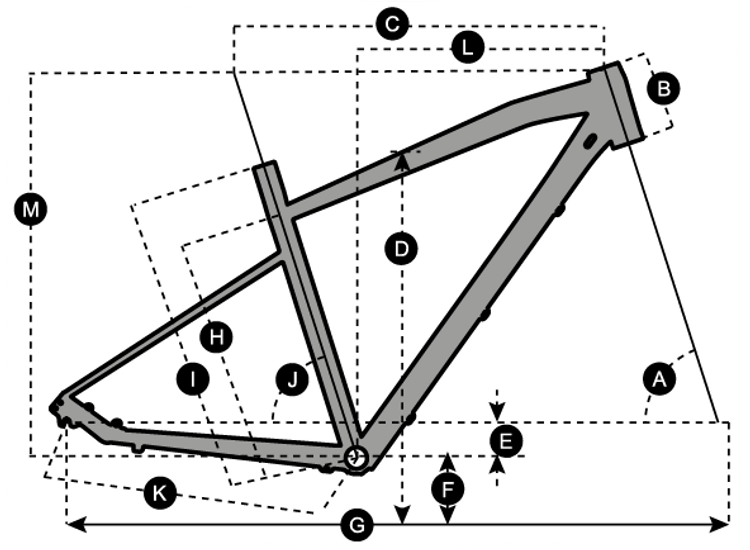 C
L
B
M
D
H
I
J
A
E
F
K
G