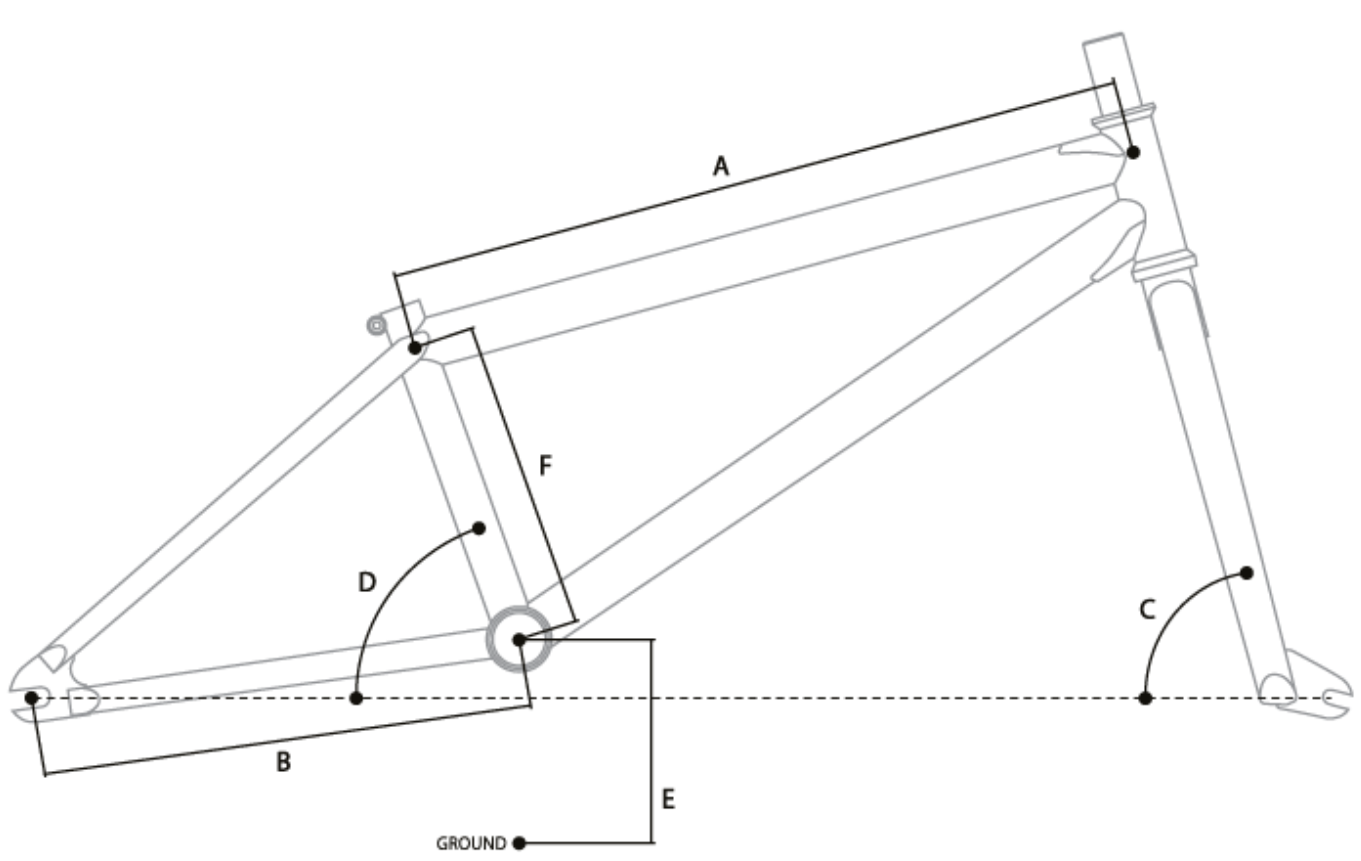 A

F

D

C

B

E

GROUND