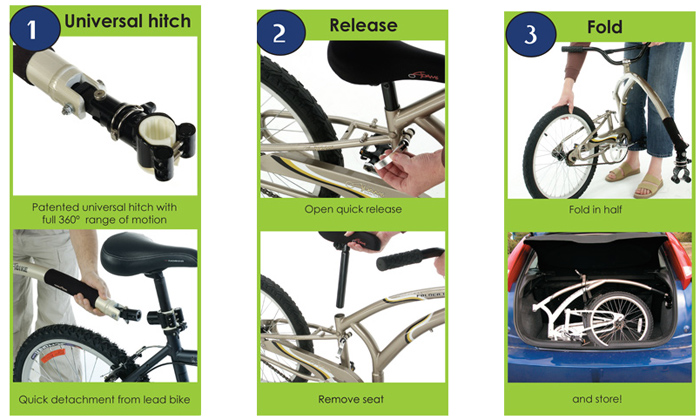 1 Universal hitch

Patented universal hitch with full 360° range of motion

Quick detachment from lead bike

2 Release

Open quick release

Remove seat

3 Fold

Fold in half

and store!