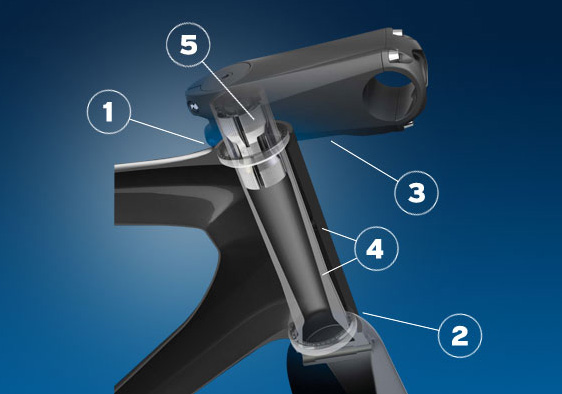 5

1

3

4

2