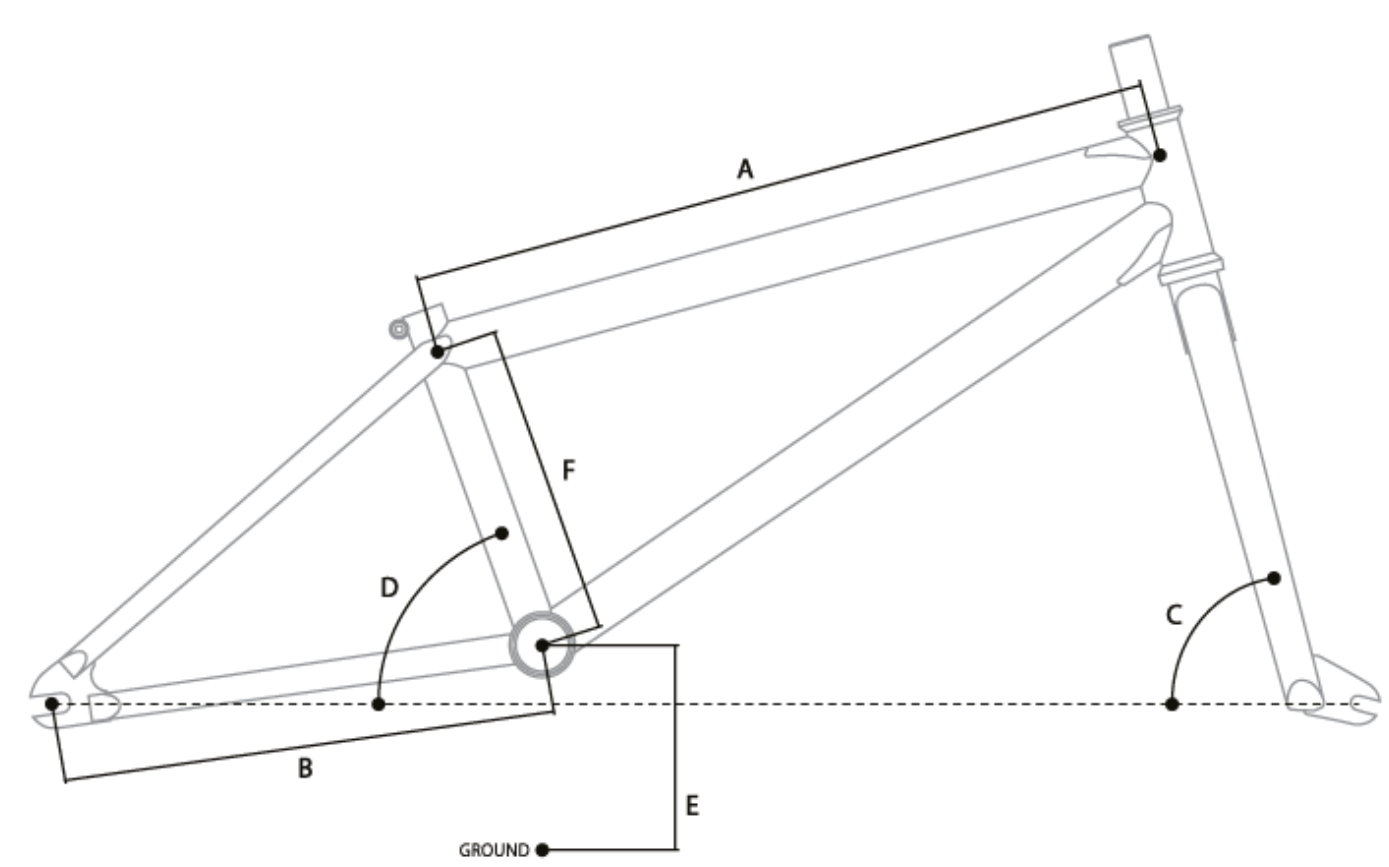 A

F

D

C

B

E

GROUND