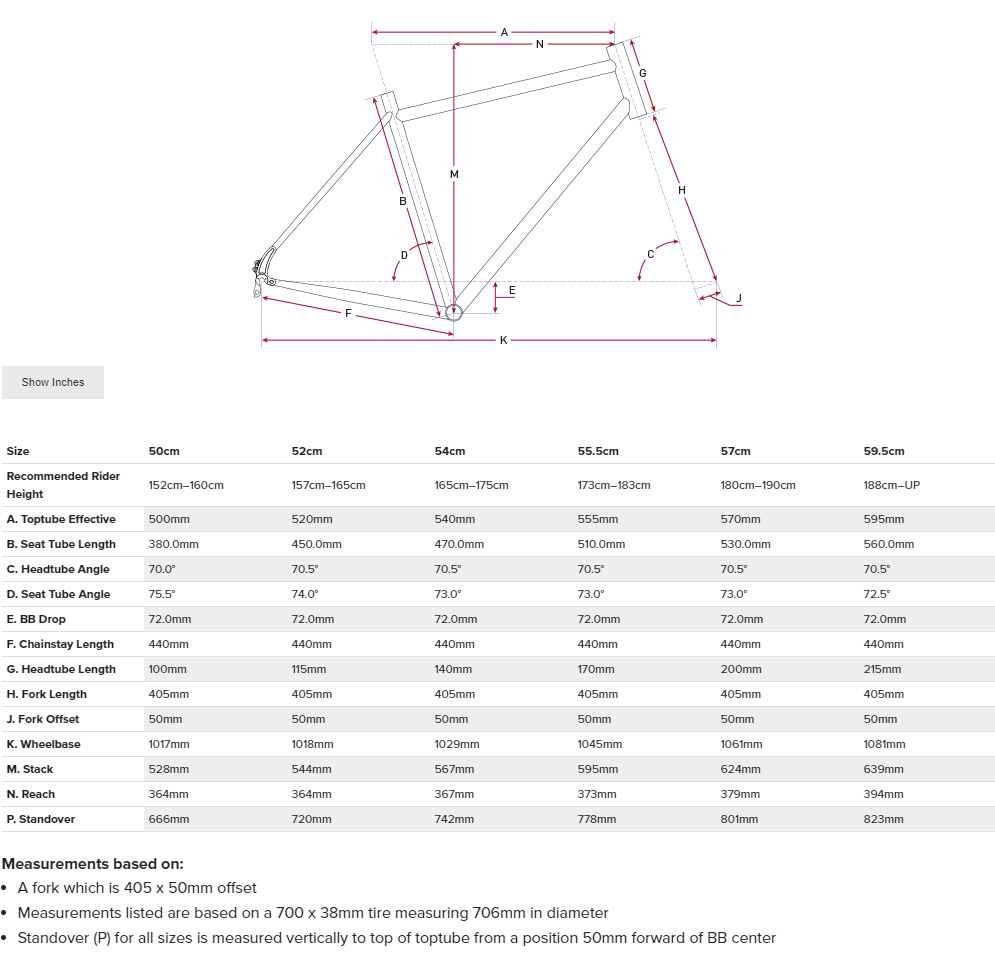 A
N
G
M
B
H
D
C
E
J
F
K

Show Inches

| Size | 50cm | 52cm | 54cm | 55.5cm | 57cm | 59.5cm |
|---|---|---|---|---|---|---|
| Recommended Rider Height | 152cm–160cm | 157cm–165cm | 165cm–175cm | 173cm–183cm | 180cm–190cm | 188cm–UP |
| A. Toptube Effective | 500mm | 520mm | 540mm | 555mm | 570mm | 595mm |
| B. Seat Tube Length | 380.0mm | 450.0mm | 470.0mm | 510.0mm | 530.0mm | 560.0mm |
| C. Headtube Angle | 70.0° | 70.5° | 70.5° | 70.5° | 70.5° | 70.5° |
| D. Seat Tube Angle | 75.5° | 74.0° | 73.0° | 73.0° | 73.0° | 72.5° |
| E. BB Drop | 72.0mm | 72.0mm | 72.0mm | 72.0mm | 72.0mm | 72.0mm |
| F. Chainstay Length | 440mm | 440mm | 440mm | 440mm | 440mm | 440mm |
| G. Headtube Length | 100mm | 115mm | 140mm | 170mm | 200mm | 215mm |
| H. Fork Length | 405mm | 405mm | 405mm | 405mm | 405mm | 405mm |
| J. Fork Offset | 50mm | 50mm | 50mm | 50mm | 50mm | 50mm |
| K. Wheelbase | 1017mm | 1018mm | 1029mm | 1045mm | 1061mm | 1081mm |
| M. Stack | 528mm | 544mm | 567mm | 595mm | 624mm | 639mm |
| N. Reach | 364mm | 364mm | 367mm | 373mm | 379mm | 394mm |
| P. Standover | 666mm | 720mm | 742mm | 778mm | 801mm | 823mm |

Measurements based on:
• A fork which is 405 x 50mm offset
• Measurements listed are based on a 700 x 38mm tire measuring 706mm in diameter
• Standover (P) for all sizes is measured vertically to top of toptube from a position 50mm forward of BB center