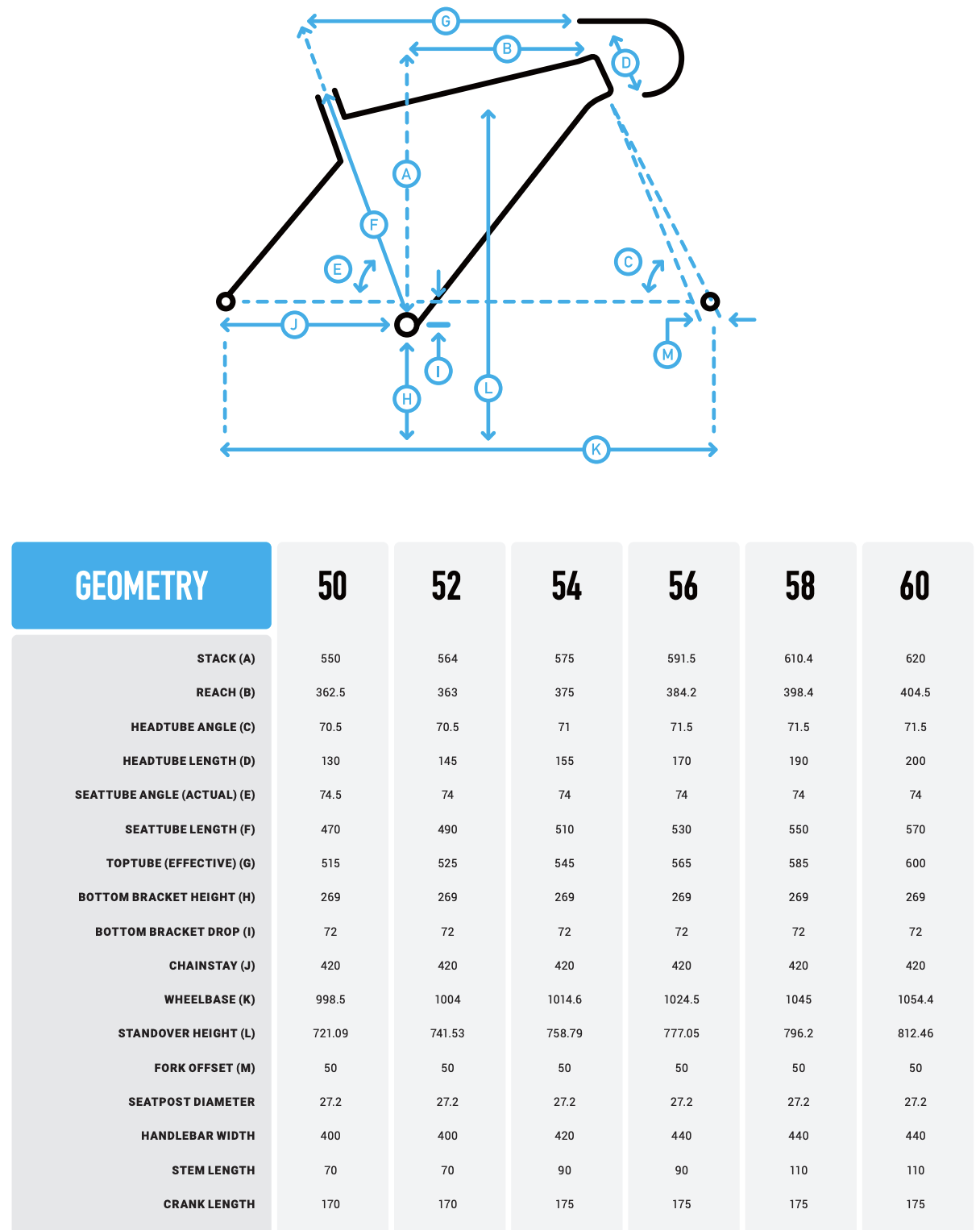 G
B
D
A
F
E
C
J
I
H
L
M
K

| GEOMETRY | 50 | 52 | 54 | 56 | 58 | 60 |
|---|---|---|---|---|---|---|
| STACK (A) | 550 | 564 | 575 | 591.5 | 610.4 | 620 |
| REACH (B) | 362.5 | 363 | 375 | 384.2 | 398.4 | 404.5 |
| HEADTUBE ANGLE (C) | 70.5 | 70.5 | 71 | 71.5 | 71.5 | 71.5 |
| HEADTUBE LENGTH (D) | 130 | 145 | 155 | 170 | 190 | 200 |
| SEATTUBE ANGLE (ACTUAL) (E) | 74.5 | 74 | 74 | 74 | 74 | 74 |
| SEATTUBE LENGTH (F) | 470 | 490 | 510 | 530 | 550 | 570 |
| TOPTUBE (EFFECTIVE) (G) | 515 | 525 | 545 | 565 | 585 | 600 |
| BOTTOM BRACKET HEIGHT (H) | 269 | 269 | 269 | 269 | 269 | 269 |
| BOTTOM BRACKET DROP (I) | 72 | 72 | 72 | 72 | 72 | 72 |
| CHAINSTAY (J) | 420 | 420 | 420 | 420 | 420 | 420 |
| WHEELBASE (K) | 998.5 | 1004 | 1014.6 | 1024.5 | 1045 | 1054.4 |
| STANDOVER HEIGHT (L) | 721.09 | 741.53 | 758.79 | 777.05 | 796.2 | 812.46 |
| FORK OFFSET (M) | 50 | 50 | 50 | 50 | 50 | 50 |
| SEATPOST DIAMETER | 27.2 | 27.2 | 27.2 | 27.2 | 27.2 | 27.2 |
| HANDLEBAR WIDTH | 400 | 400 | 420 | 440 | 440 | 440 |
| STEM LENGTH | 70 | 70 | 90 | 90 | 110 | 110 |
| CRANK LENGTH | 170 | 170 | 175 | 175 | 175 | 175 |