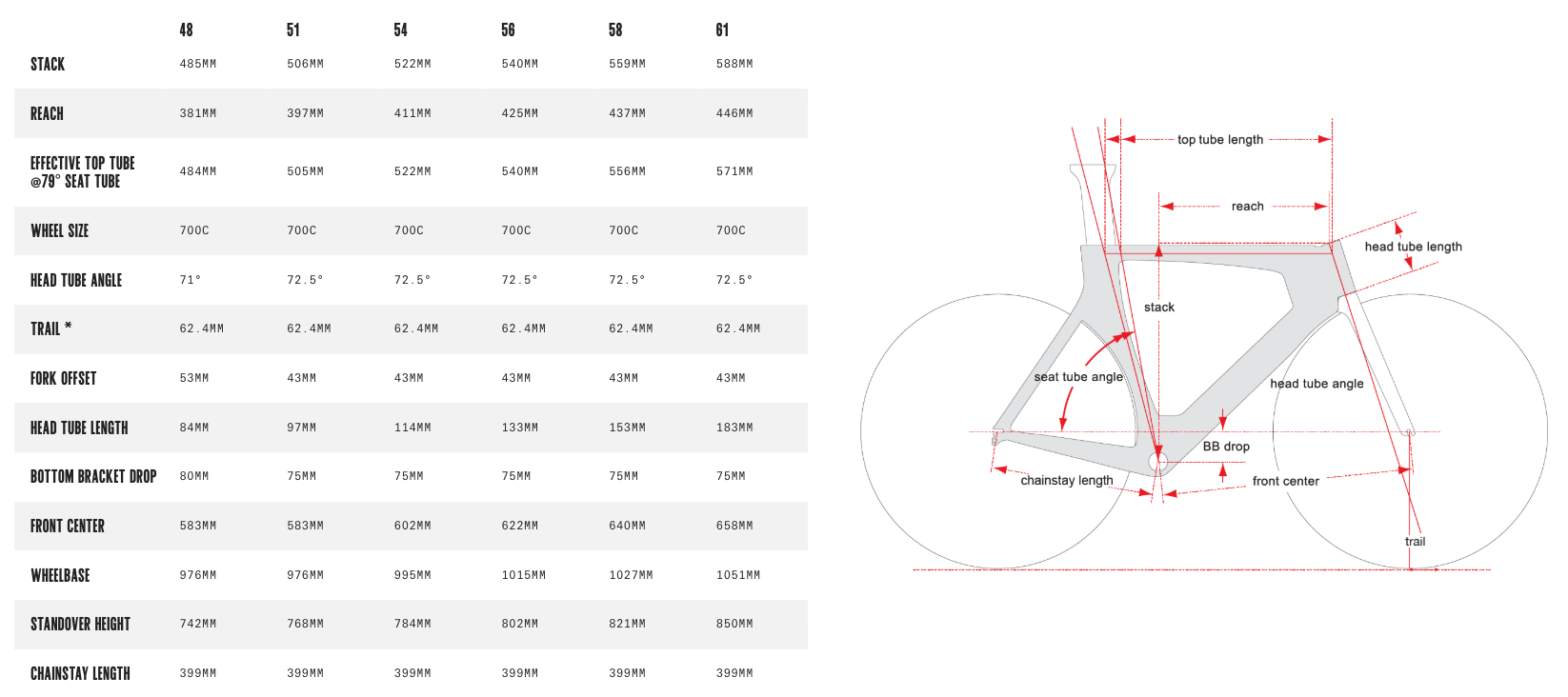 | | 48 | 51 | 54 | 56 | 58 | 61 |
|---|---|---|---|---|---|---|
| STACK | 485MM | 506MM | 522MM | 540MM | 559MM | 588MM |
| REACH | 381MM | 397MM | 411MM | 425MM | 437MM | 446MM |
| EFFECTIVE TOP TUBE @79° SEAT TUBE | 484MM | 505MM | 522MM | 540MM | 556MM | 571MM |
| WHEEL SIZE | 700C | 700C | 700C | 700C | 700C | 700C |
| HEAD TUBE ANGLE | 71° | 72.5° | 72.5° | 72.5° | 72.5° | 72.5° |
| TRAIL * | 62.4MM | 62.4MM | 62.4MM | 62.4MM | 62.4MM | 62.4MM |
| FORK OFFSET | 53MM | 43MM | 43MM | 43MM | 43MM | 43MM |
| HEAD TUBE LENGTH | 84MM | 97MM | 114MM | 133MM | 153MM | 183MM |
| BOTTOM BRACKET DROP | 80MM | 75MM | 75MM | 75MM | 75MM | 75MM |
| FRONT CENTER | 583MM | 583MM | 602MM | 622MM | 640MM | 658MM |
| WHEELBASE | 976MM | 976MM | 995MM | 1015MM | 1027MM | 1051MM |
| STANDOVER HEIGHT | 742MM | 768MM | 784MM | 802MM | 821MM | 850MM |
| CHAINSTAY LENGTH | 399MM | 399MM | 399MM | 399MM | 399MM | 399MM |

top tube length
reach
head tube length
stack
seat tube angle
head tube angle
BB drop
chainstay length
front center
trail