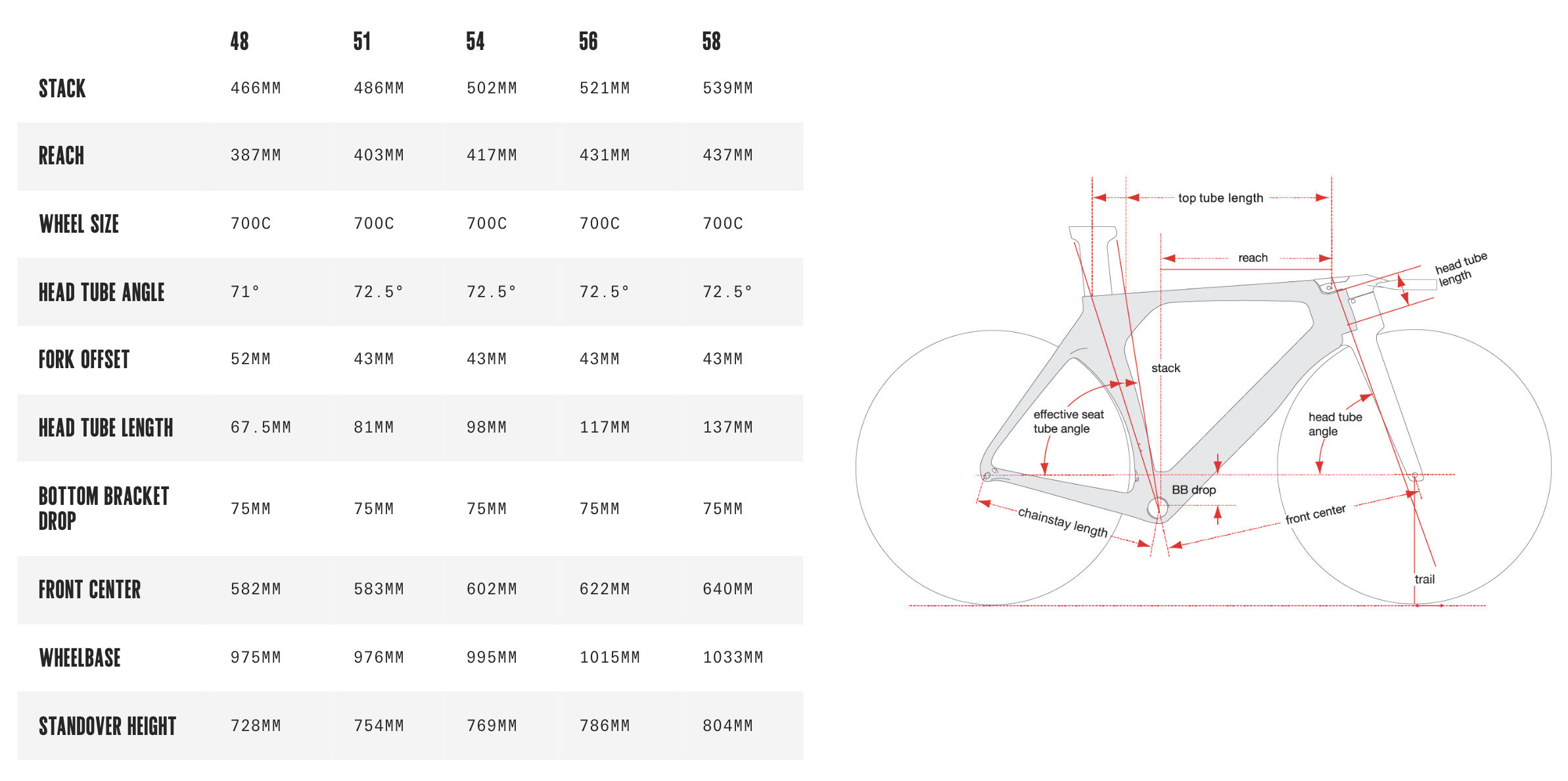 | | 48 | 51 | 54 | 56 | 58 |
|---|---|---|---|---|---|
| STACK | 466MM | 486MM | 502MM | 521MM | 539MM |
| REACH | 387MM | 403MM | 417MM | 431MM | 437MM |
| WHEEL SIZE | 700C | 700C | 700C | 700C | 700C |
| HEAD TUBE ANGLE | 71° | 72.5° | 72.5° | 72.5° | 72.5° |
| FORK OFFSET | 52MM | 43MM | 43MM | 43MM | 43MM |
| HEAD TUBE LENGTH | 67.5MM | 81MM | 98MM | 117MM | 137MM |
| BOTTOM BRACKET DROP | 75MM | 75MM | 75MM | 75MM | 75MM |
| FRONT CENTER | 582MM | 583MM | 602MM | 622MM | 640MM |
| WHEELBASE | 975MM | 976MM | 995MM | 1015MM | 1033MM |
| STANDOVER HEIGHT | 728MM | 754MM | 769MM | 786MM | 804MM |

top tube length
reach
head tube length
stack
effective seat tube angle
head tube angle
BB drop
chainstay length
front center
trail