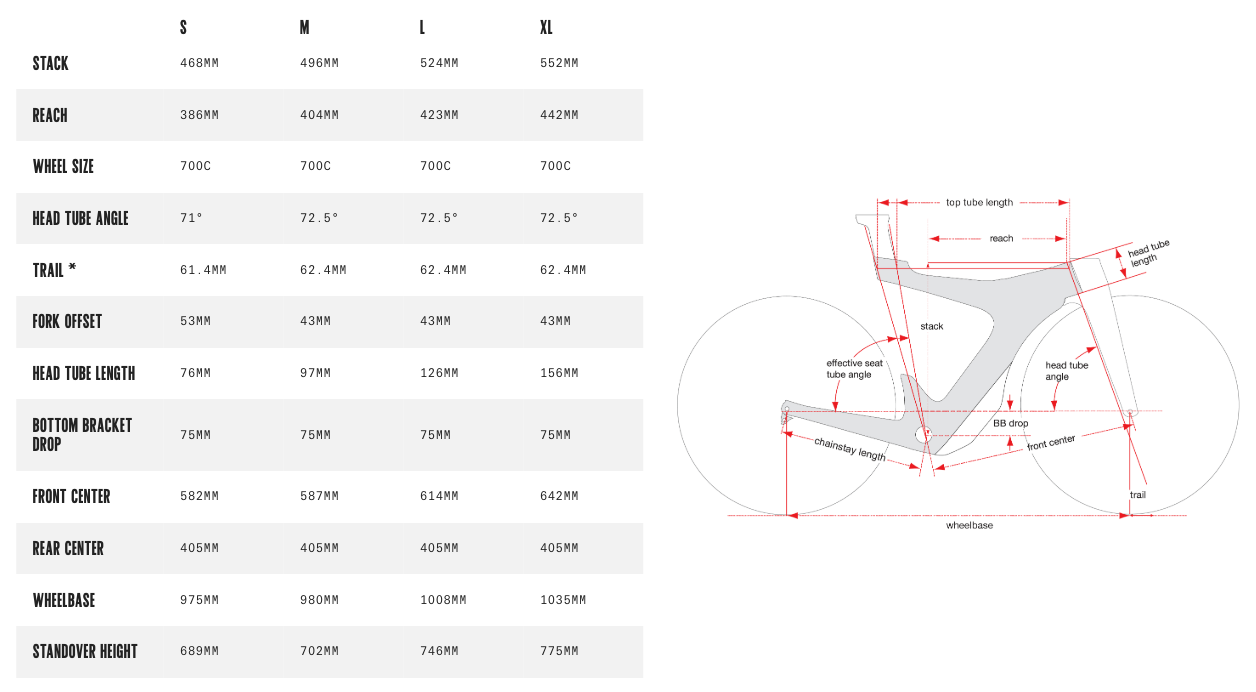 | | S | M | L | XL |
|---|---|---|---|---|
| STACK | 468MM | 496MM | 524MM | 552MM |
| REACH | 386MM | 404MM | 423MM | 442MM |
| WHEEL SIZE | 700C | 700C | 700C | 700C |
| HEAD TUBE ANGLE | 71° | 72.5° | 72.5° | 72.5° |
| TRAIL * | 61.4MM | 62.4MM | 62.4MM | 62.4MM |
| FORK OFFSET | 53MM | 43MM | 43MM | 43MM |
| HEAD TUBE LENGTH | 76MM | 97MM | 126MM | 156MM |
| BOTTOM BRACKET DROP | 75MM | 75MM | 75MM | 75MM |
| FRONT CENTER | 582MM | 587MM | 614MM | 642MM |
| REAR CENTER | 405MM | 405MM | 405MM | 405MM |
| WHEELBASE | 975MM | 980MM | 1008MM | 1035MM |
| STANDOVER HEIGHT | 689MM | 702MM | 746MM | 775MM |

top tube length
reach
head tube length
stack
effective seat tube angle
head tube angle
BB drop
chainstay length
front center
trail
wheelbase