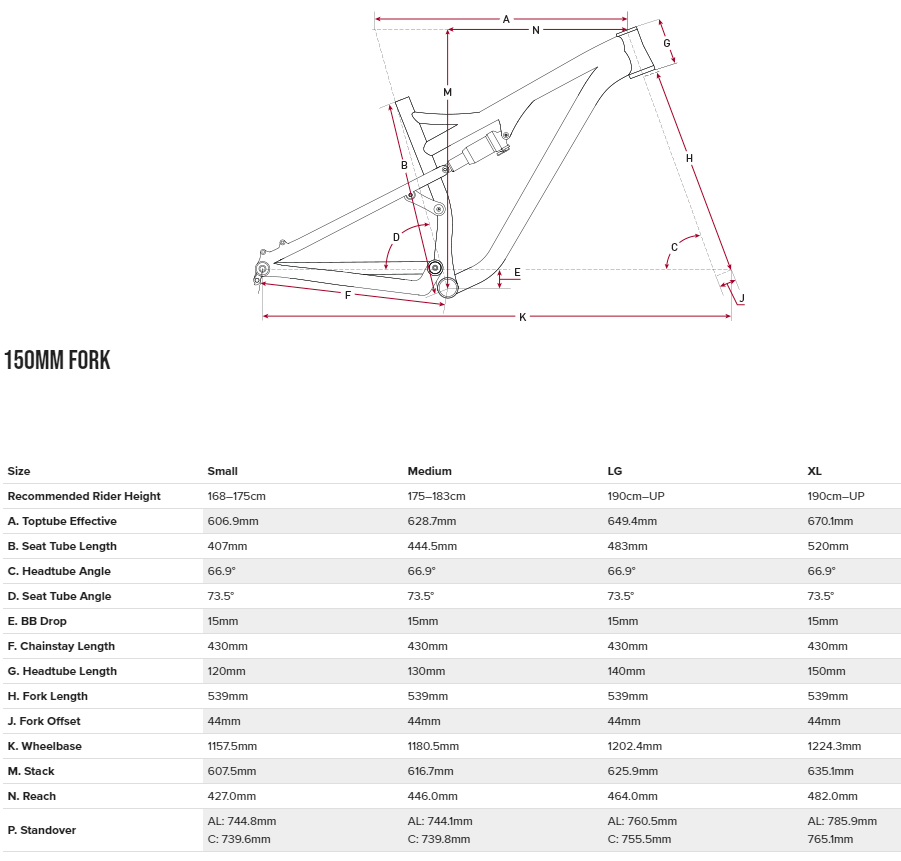 A
N
G
M
B
H
D
C
E
F
J
K

150MM FORK

| Size | Small | Medium | LG | XL |
|---|---|---|---|---|
| Recommended Rider Height | 168–175cm | 175–183cm | 190cm–UP | 190cm–UP |
| A. Toptube Effective | 606.9mm | 628.7mm | 649.4mm | 670.1mm |
| B. Seat Tube Length | 407mm | 444.5mm | 483mm | 520mm |
| C. Headtube Angle | 66.9° | 66.9° | 66.9° | 66.9° |
| D. Seat Tube Angle | 73.5° | 73.5° | 73.5° | 73.5° |
| E. BB Drop | 15mm | 15mm | 15mm | 15mm |
| F. Chainstay Length | 430mm | 430mm | 430mm | 430mm |
| G. Headtube Length | 120mm | 130mm | 140mm | 150mm |
| H. Fork Length | 539mm | 539mm | 539mm | 539mm |
| J. Fork Offset | 44mm | 44mm | 44mm | 44mm |
| K. Wheelbase | 1157.5mm | 1180.5mm | 1202.4mm | 1224.3mm |
| M. Stack | 607.5mm | 616.7mm | 625.9mm | 635.1mm |
| N. Reach | 427.0mm | 446.0mm | 464.0mm | 482.0mm |
| P. Standover | AL: 744.8mm C: 739.6mm | AL: 744.1mm C: 739.8mm | AL: 760.5mm C: 755.5mm | AL: 785.9mm 765.1mm |