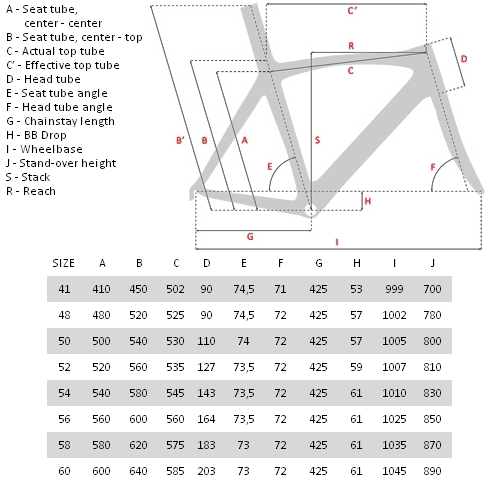 A - Seat tube, center - center
B - Seat tube, center - top
C - Actual top tube
C' - Effective top tube
D - Head tube
E - Seat tube angle
F - Head tube angle
G - Chainstay length
H - BB Drop
I - Wheelbase
J - Stand-over height
S - Stack
R - Reach

C'
R
D
C
B'
B
A
S
E
F
H
G
I

| SIZE | A | B | C | D | E | F | G | H | I | J |
|---|---|---|---|---|---|---|---|---|---|---|
| 41 | 410 | 450 | 502 | 90 | 74,5 | 71 | 425 | 53 | 999 | 700 |
| 48 | 480 | 520 | 525 | 90 | 74,5 | 72 | 425 | 57 | 1002 | 780 |
| 50 | 500 | 540 | 530 | 110 | 74 | 72 | 425 | 57 | 1005 | 800 |
| 52 | 520 | 560 | 535 | 127 | 73,5 | 72 | 425 | 59 | 1007 | 810 |
| 54 | 540 | 580 | 545 | 143 | 73,5 | 72 | 425 | 61 | 1010 | 830 |
| 56 | 560 | 600 | 560 | 164 | 73,5 | 72 | 425 | 61 | 1025 | 850 |
| 58 | 580 | 620 | 575 | 183 | 73 | 72 | 425 | 61 | 1035 | 870 |
| 60 | 600 | 640 | 585 | 203 | 73 | 72 | 425 | 61 | 1045 | 890 |